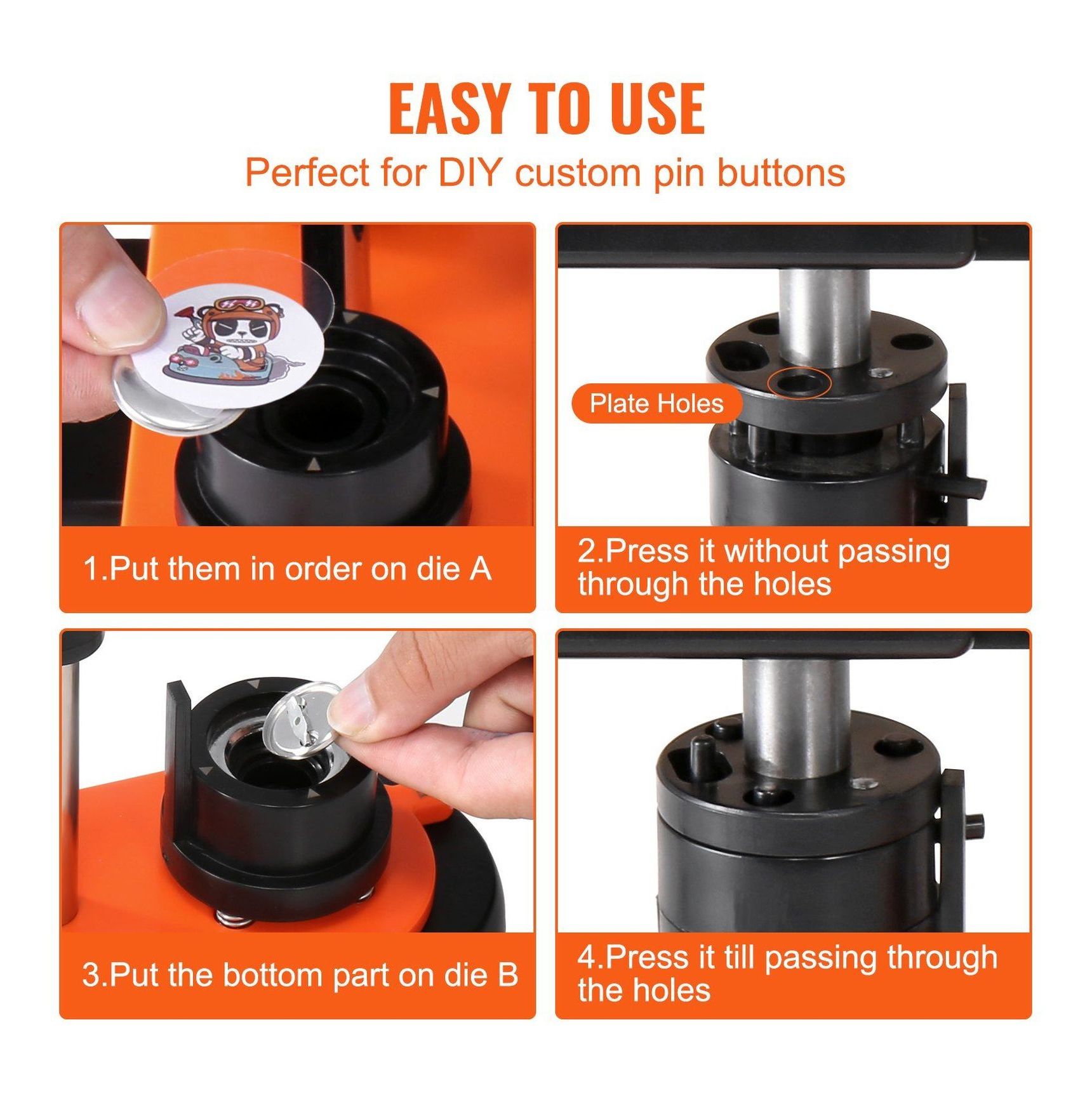 EASY TO USE

Perfect for DIY custom pin buttons

1.Put them in order on die A

Plate Holes

2.Press it without passing through the holes

3.Put the bottom part on die B

4.Press it till passing through the holes