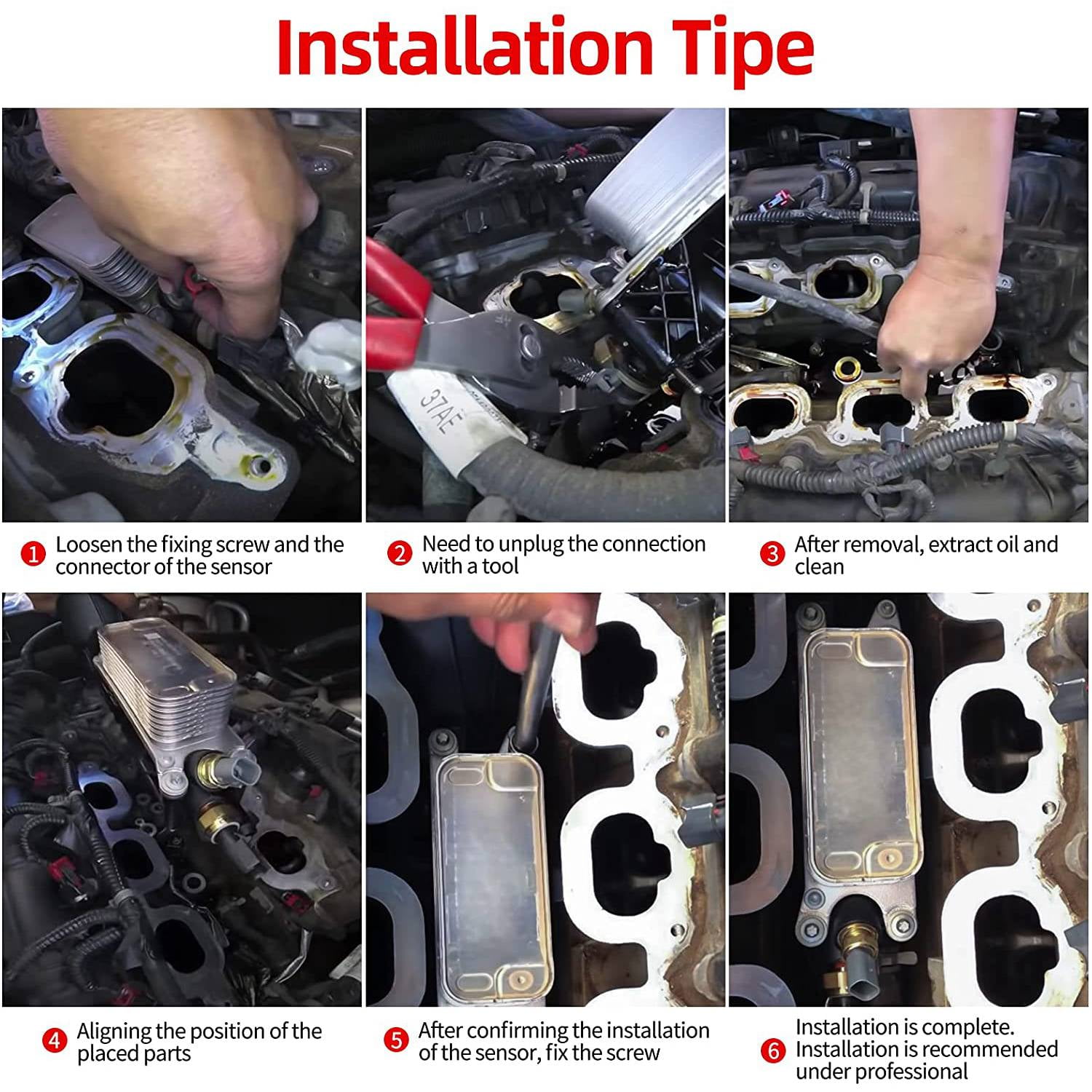 Installation Tipe

37AE

1 Loosen the fixing screw and the connector of the sensor

2 Need to unplug the connection with a tool

3 After removal, extract oil and clean

4 Aligning the position of the placed parts

5 After confirming the installation of the sensor, fix the screw

6 Installation is complete. Installation is recommended under professional