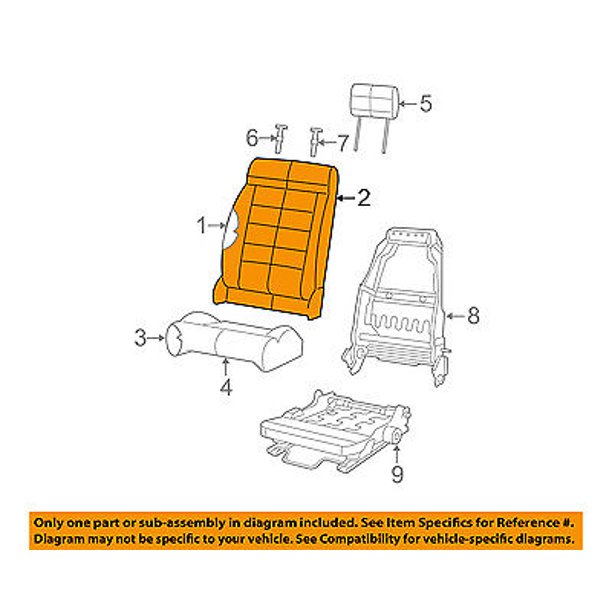 5
6
7
2
1
8
3
4
9

Only one part or sub-assembly in diagram included. See Item Specifics for Reference #. Diagram may not be specific to your vehicle. See Compatibility for vehicle-specific diagrams.