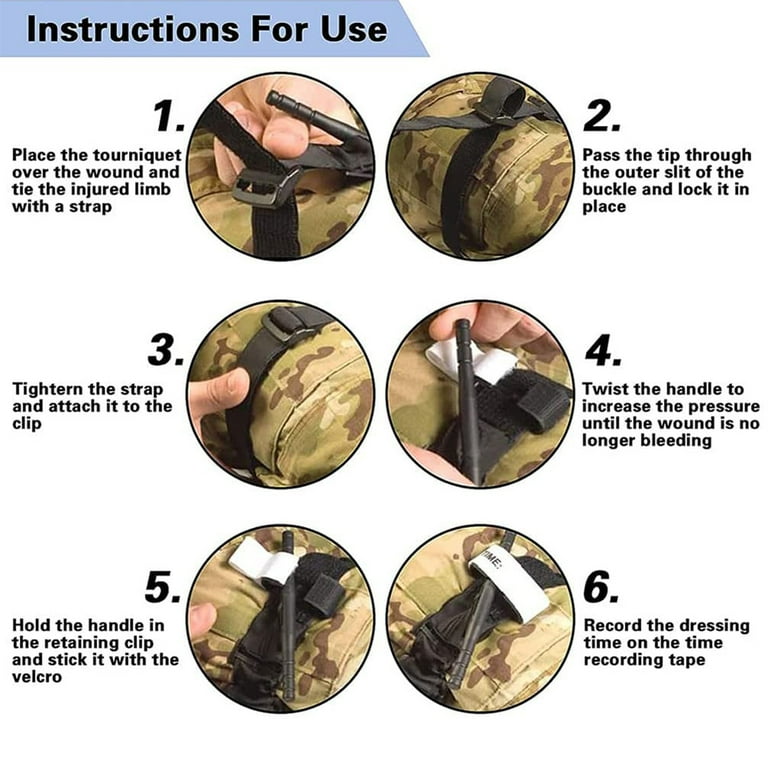 Instructions For Use

1.
Place the tourniquet over the wound and tie the injured limb with a strap

2.
Pass the tip through the outer slit of the buckle and lock it in place

3.
Tightern the strap and attach it to the clip

4.
Twist the handle to increase the pressure until the wound is no longer bleeding

5.
Hold the handle in the retaining clip and stick it with the velcro

TIME:

6.
Record the dressing time on the time recording tape