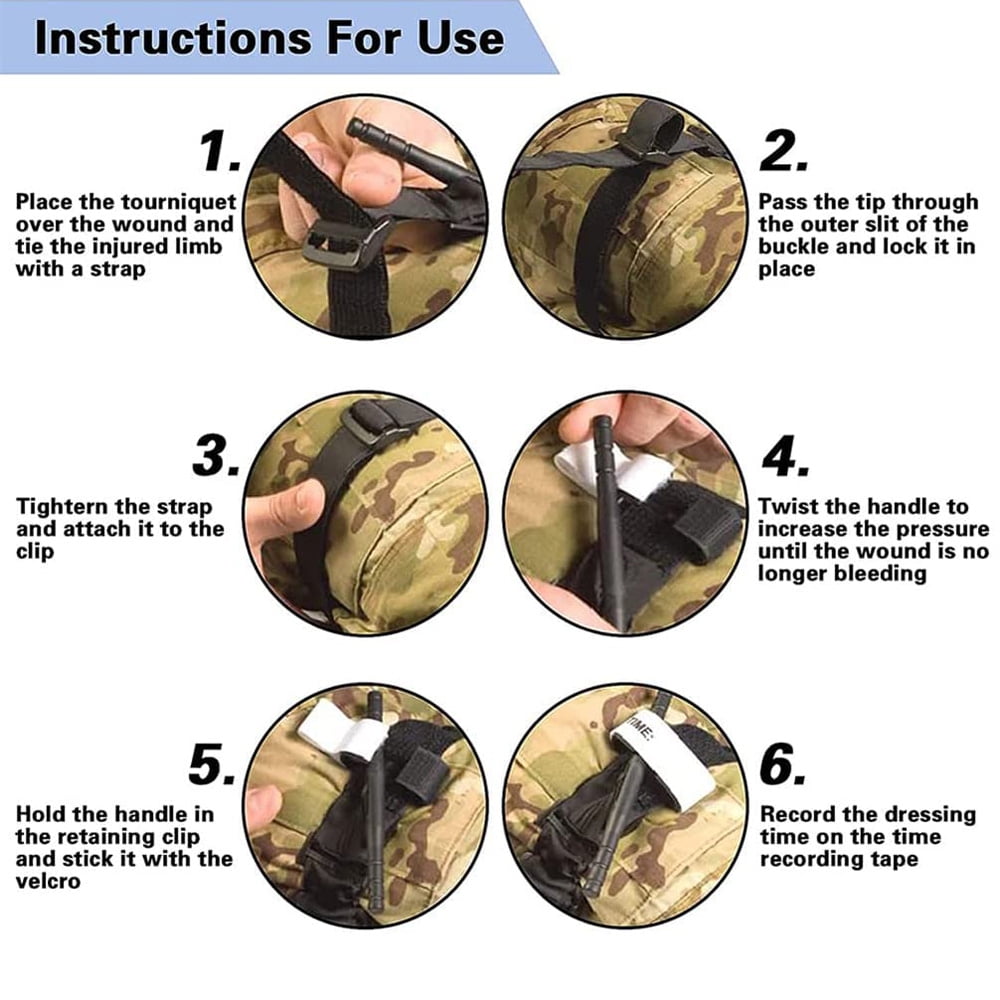 Instructions For Use

1.
Place the tourniquet over the wound and tie the injured limb with a strap

2.
Pass the tip through the outer slit of the buckle and lock it in place

3.
Tightern the strap and attach it to the clip

4.
Twist the handle to increase the pressure until the wound is no longer bleeding

5.
Hold the handle in the retaining clip and stick it with the velcro

TIME:

6.
Record the dressing time on the time recording tape