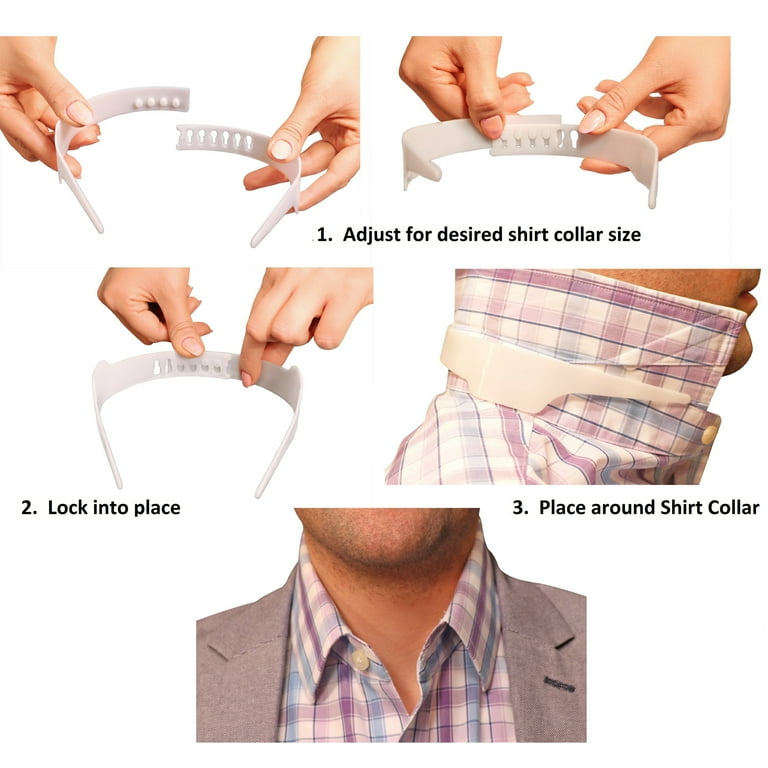 1. Adjust for desired shirt collar size

2. Lock into place

3. Place around Shirt Collar