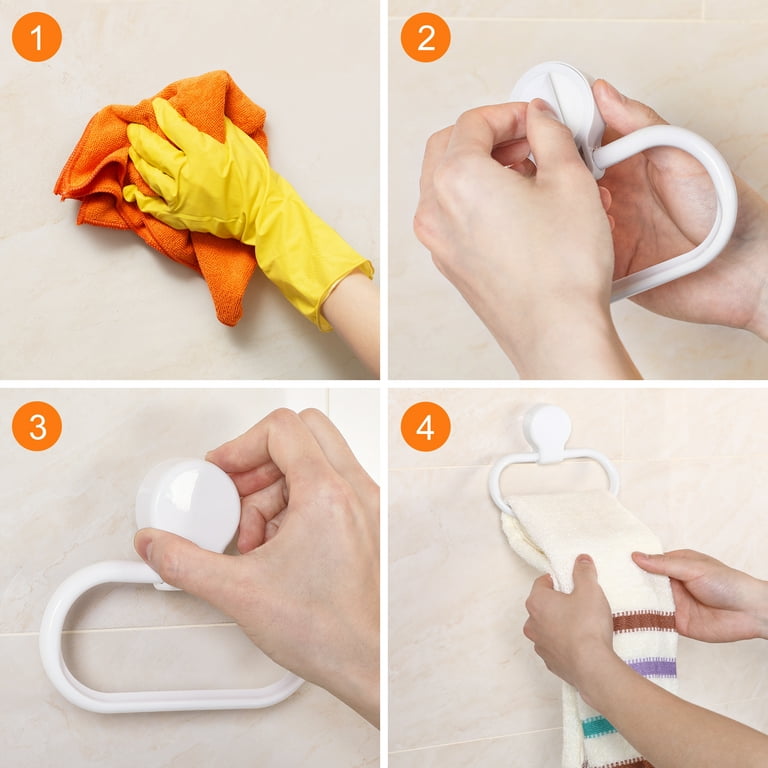 1

2

3

4