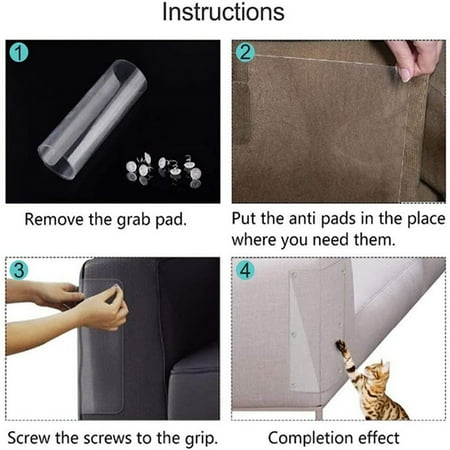 Instructions

1

Remove the grab pad.

2

Put the anti pads in the place where you need them.

3

Screw the screws to the grip.

4

Completion effect