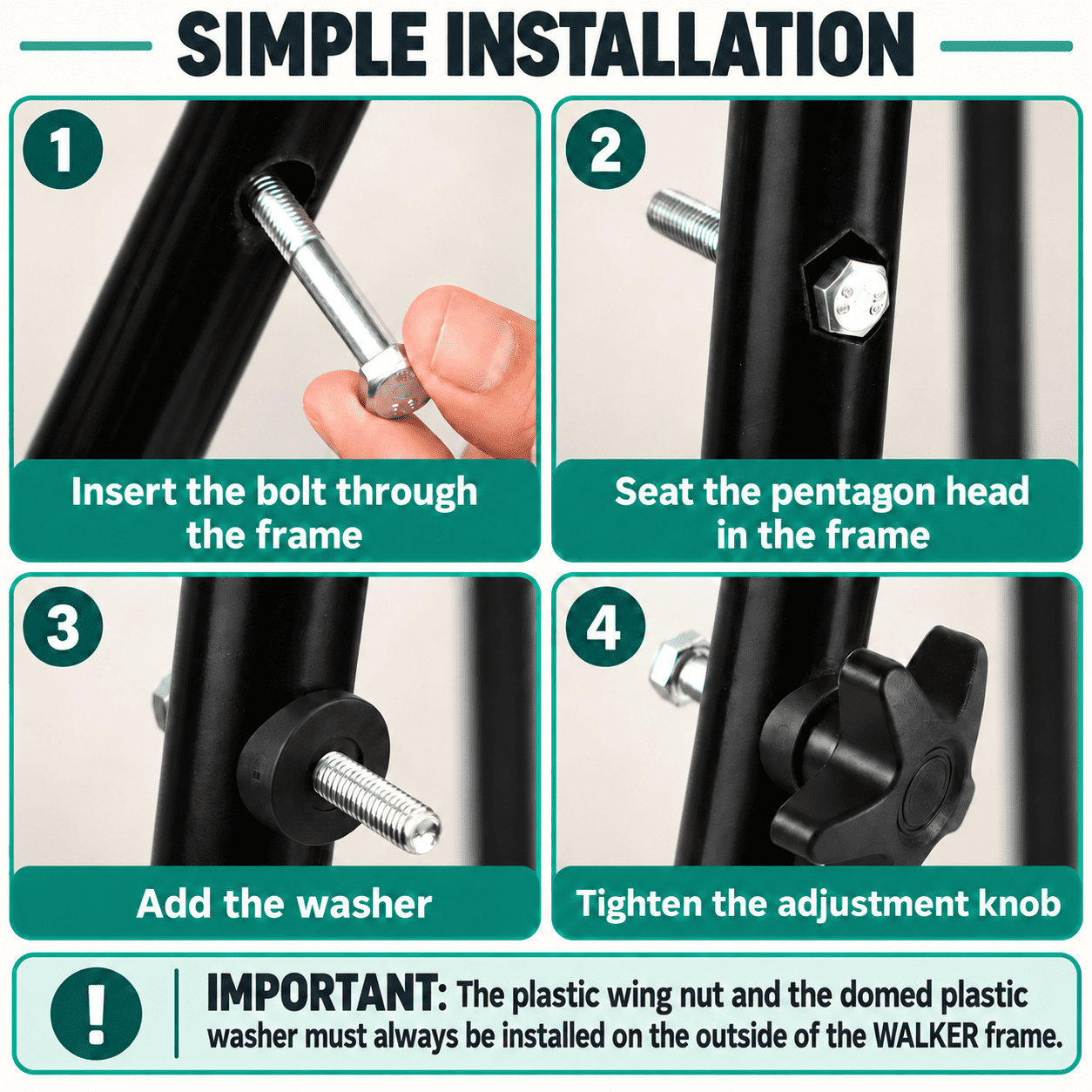 SIMPLE INSTALLATION

1

Insert the bolt through the frame

2

Seat the pentagon head in the frame

3

Add the washer

4

Tighten the adjustment knob

!

IMPORTANT: The plastic wing nut and the domed plastic washer must always be installed on the outside of the WALKER frame.