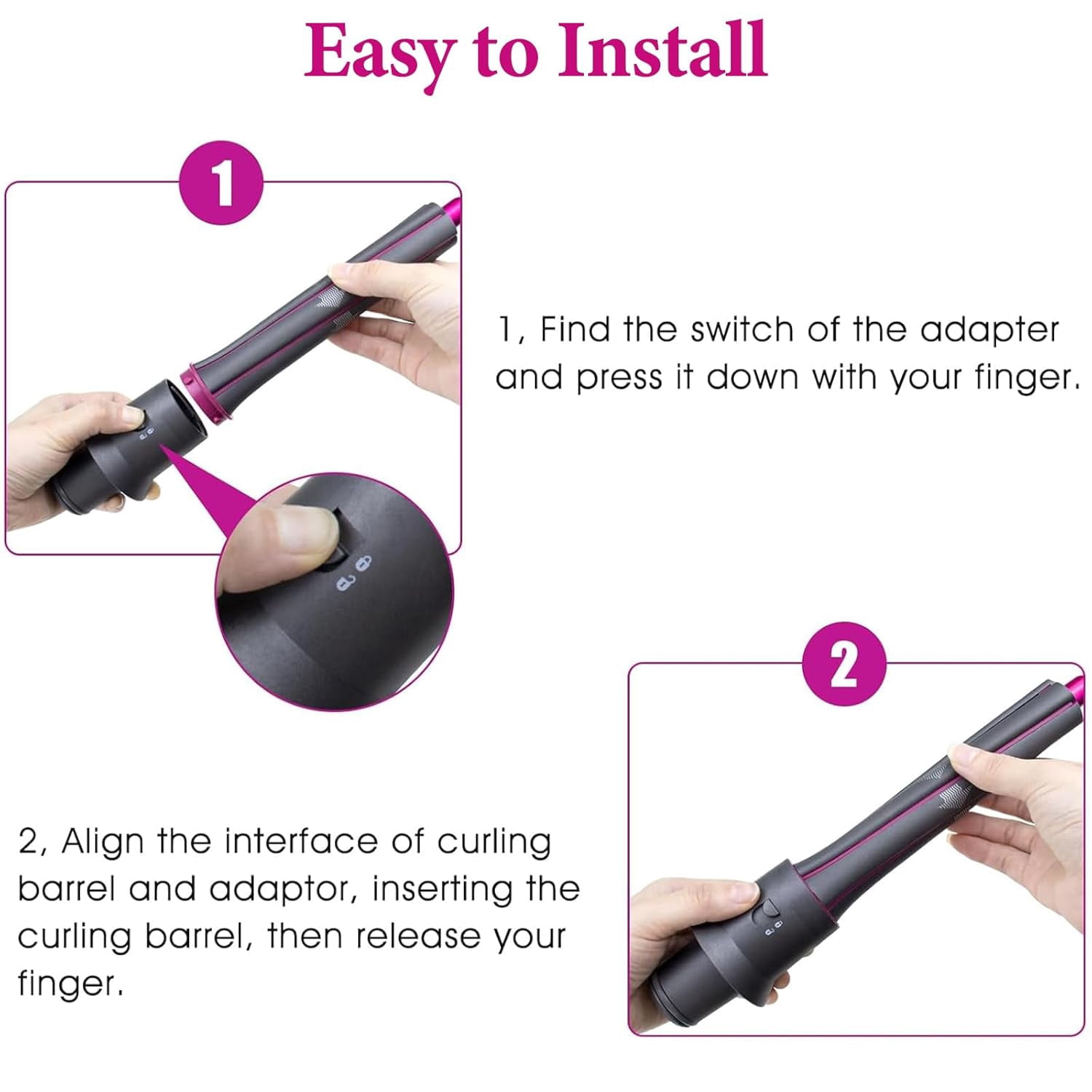 Easy to Install

1

1, Find the switch of the adapter and press it down with your finger.

2

2, Align the interface of curling barrel and adaptor, inserting the curling barrel, then release your finger.