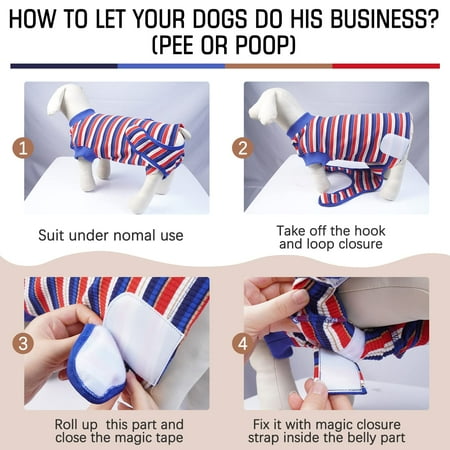 HOW TO LET YOUR DOGS DO HIS BUSINESS? (PEE OR POOP)

1

Suit under nomal use

2

Take off the hook and loop closure

3

Roll up this part and close the magic tape

4

Fix it with magic closure strap inside the belly part