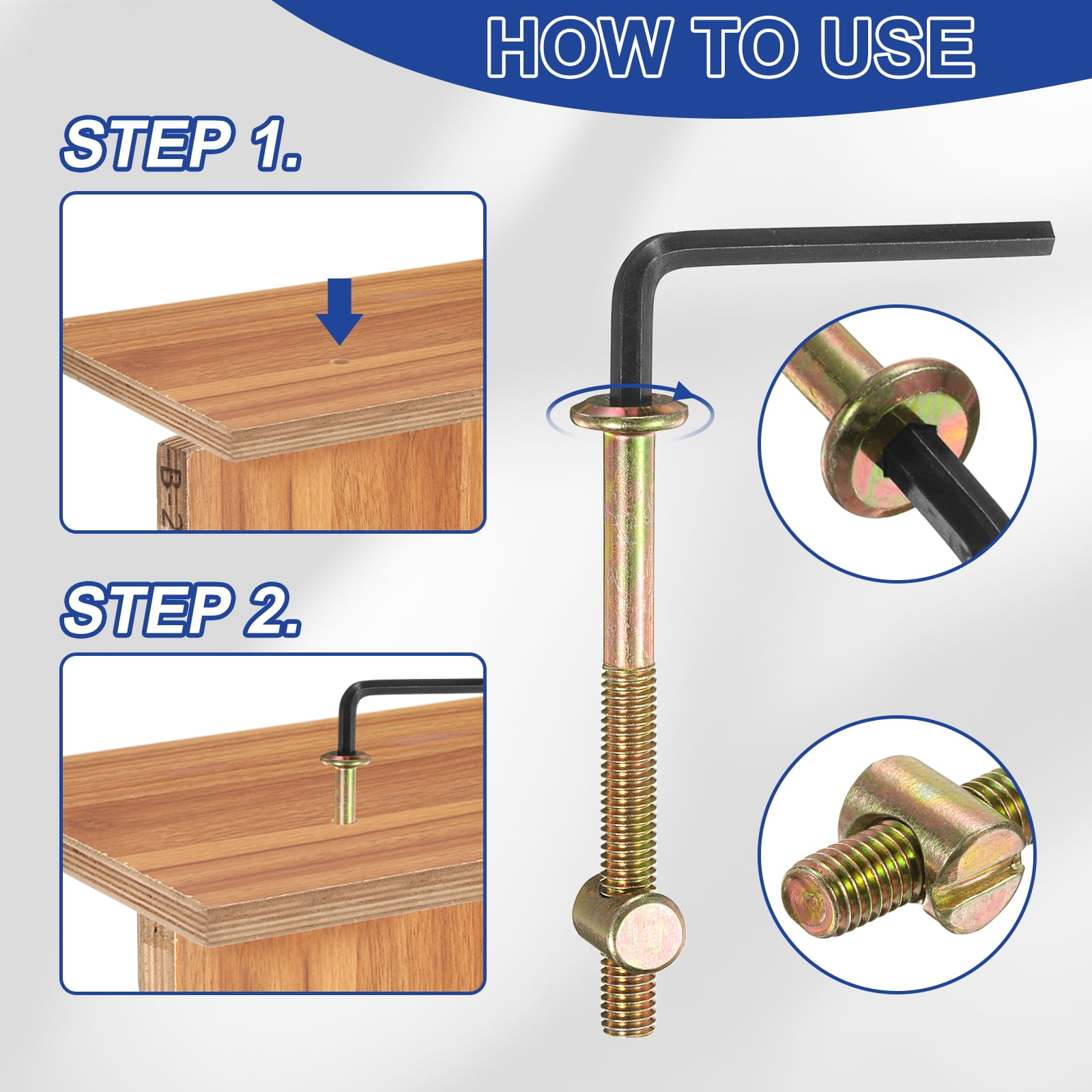 HOW TO USE

STEP 1.

B-2

STEP 2.