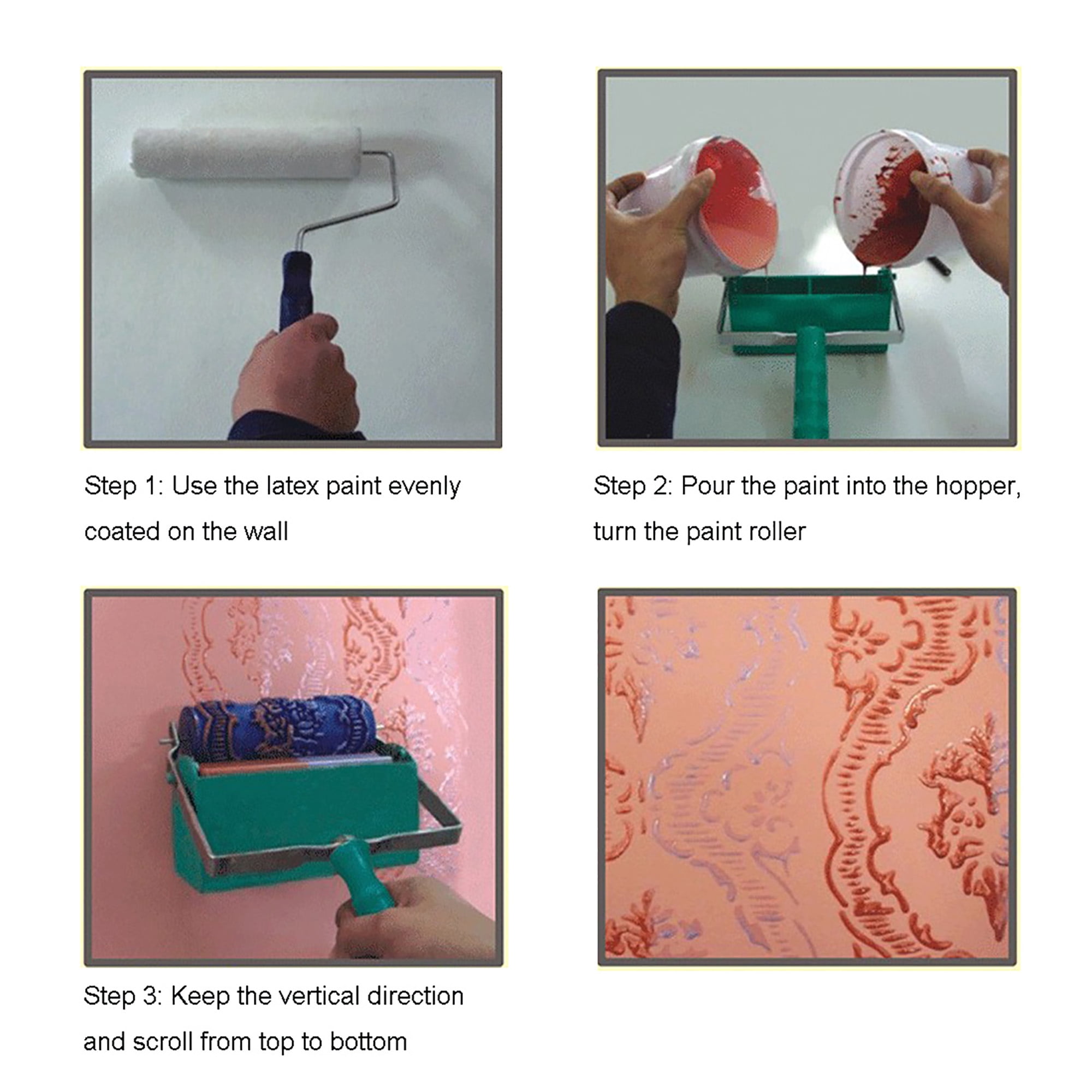 Step 1: Use the latex paint evenly coated on the wall

Step 2: Pour the paint into the hopper, turn the paint roller

Step 3: Keep the vertical direction and scroll from top to bottom