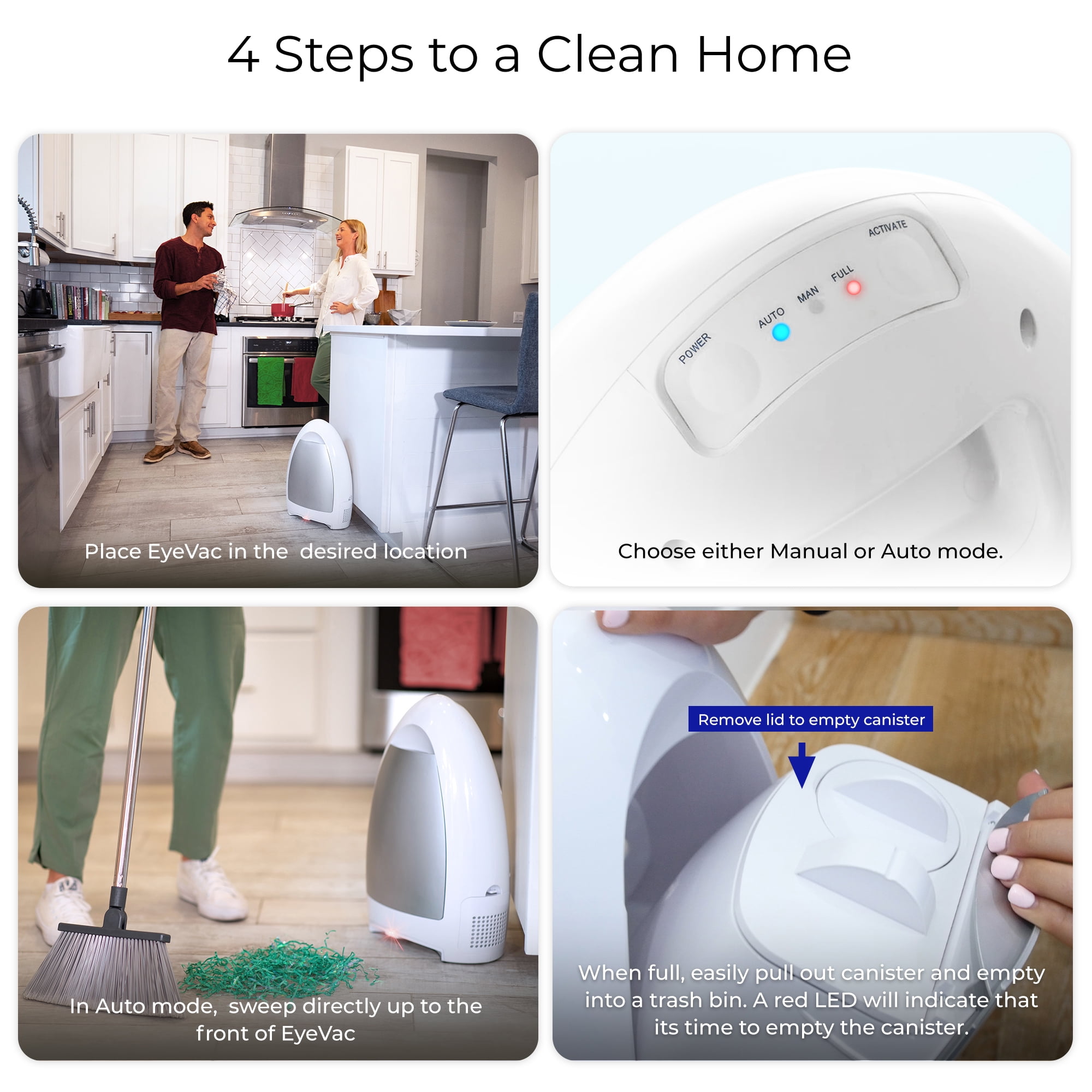 4 Steps to a Clean Home

Place EyeVac in the desired location

POWER
AUTO
MAN
FULL
ACTIVATE

Choose either Manual or Auto mode.

In Auto mode, sweep directly up to the front of EyeVac

Remove lid to empty canister

When full, easily pull out canister and empty into a trash bin. A red LED will indicate that its time to empty the canister.