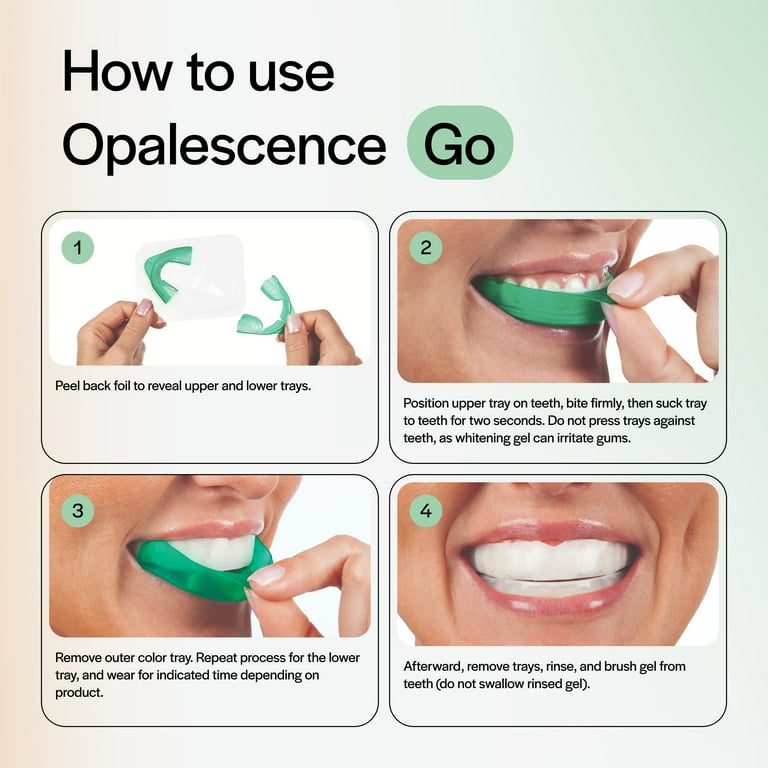 How to use Opalescence Go

1

Peel back foil to reveal upper and lower trays.

2

Position upper tray on teeth, bite firmly, then suck tray to teeth for two seconds. Do not press trays against teeth, as whitening gel can irritate gums.

3

Remove outer color tray. Repeat process for the lower tray, and wear for indicated time depending on product.

4

Afterward, remove trays, rinse, and brush gel from teeth (do not swallow rinsed gel).