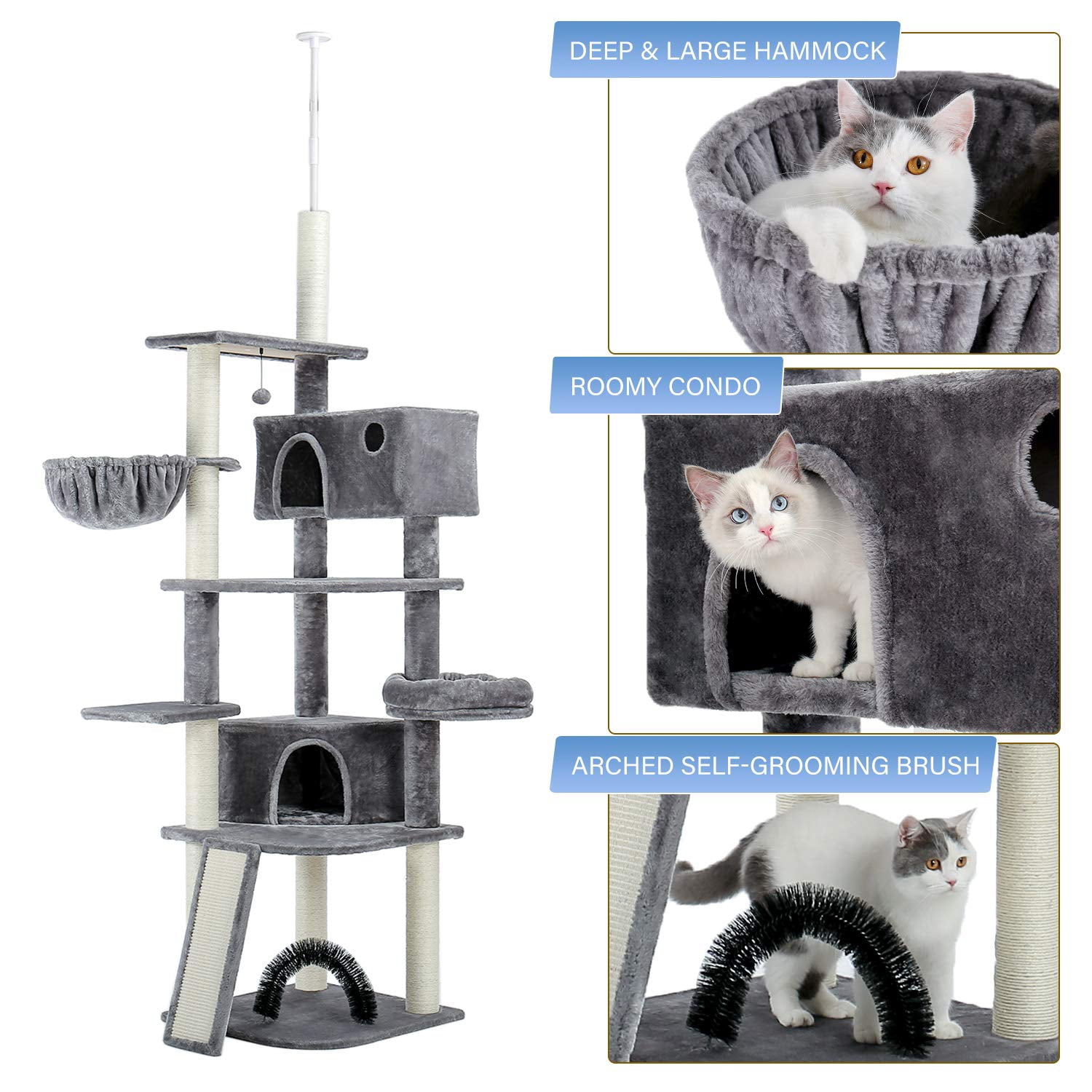 DEEP & LARGE HAMMOCK

ROOMY CONDO

ARCHED SELF-GROOMING BRUSH