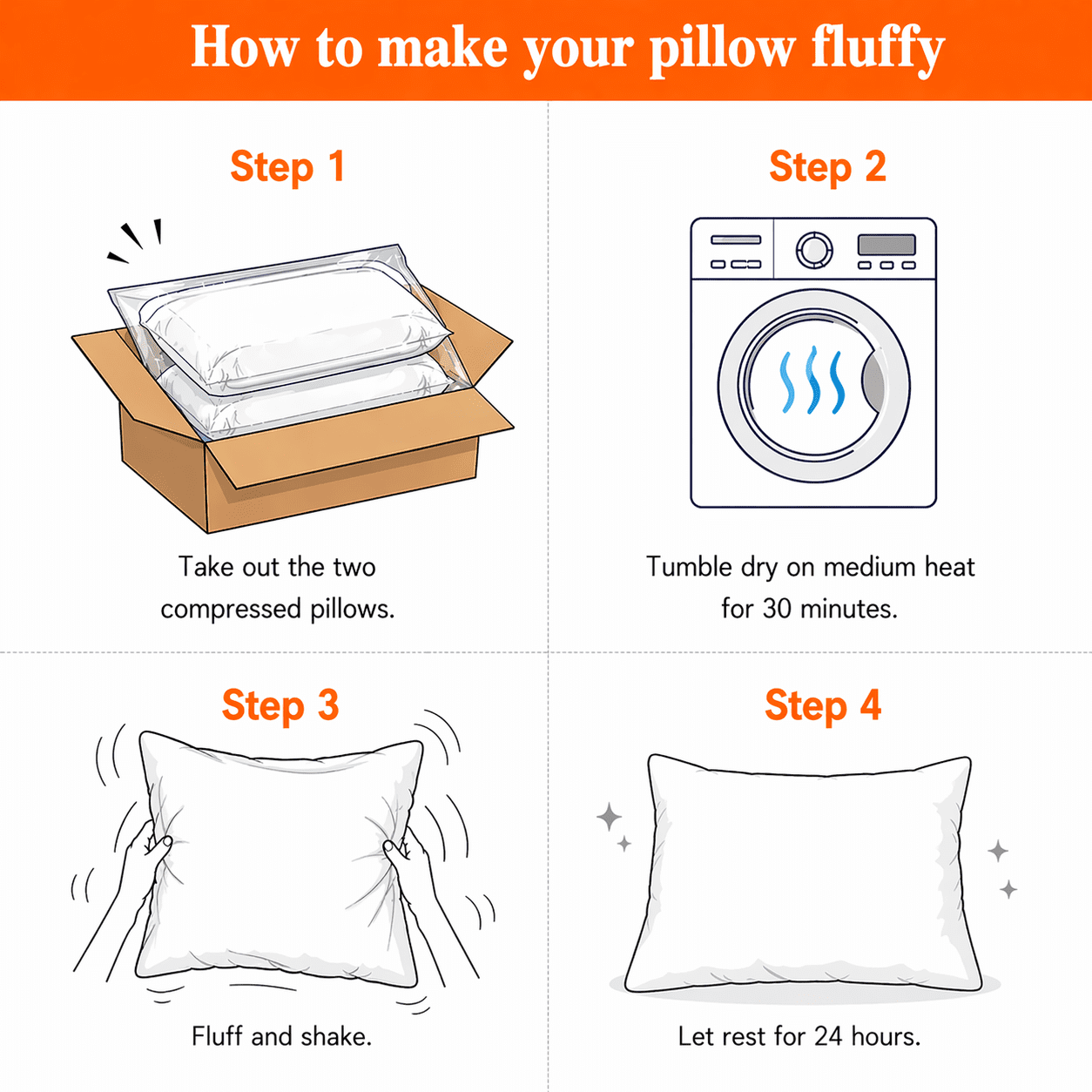 How to make your pillow fluffy

Step 1

Take out the two compressed pillows.

Step 2

Tumble dry on medium heat for 30 minutes.

Step 3

Fluff and shake.

Step 4

Let rest for 24 hours.