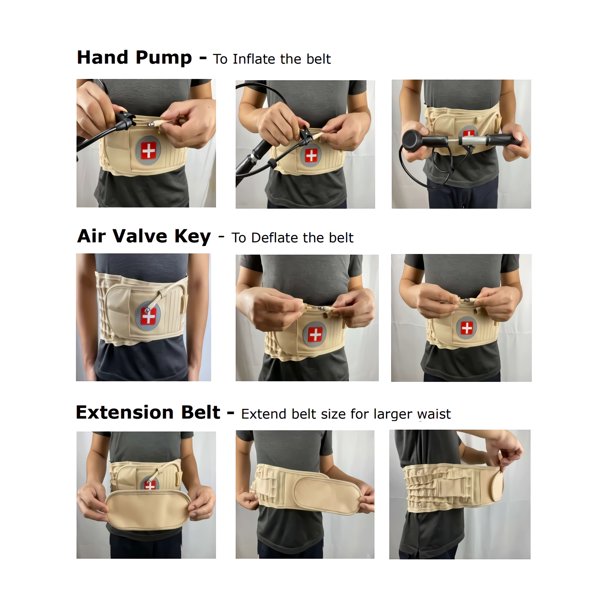 Hand Pump - To Inflate the belt

Air Valve Key - To Deflate the belt

Extension Belt - Extend belt size for larger waist