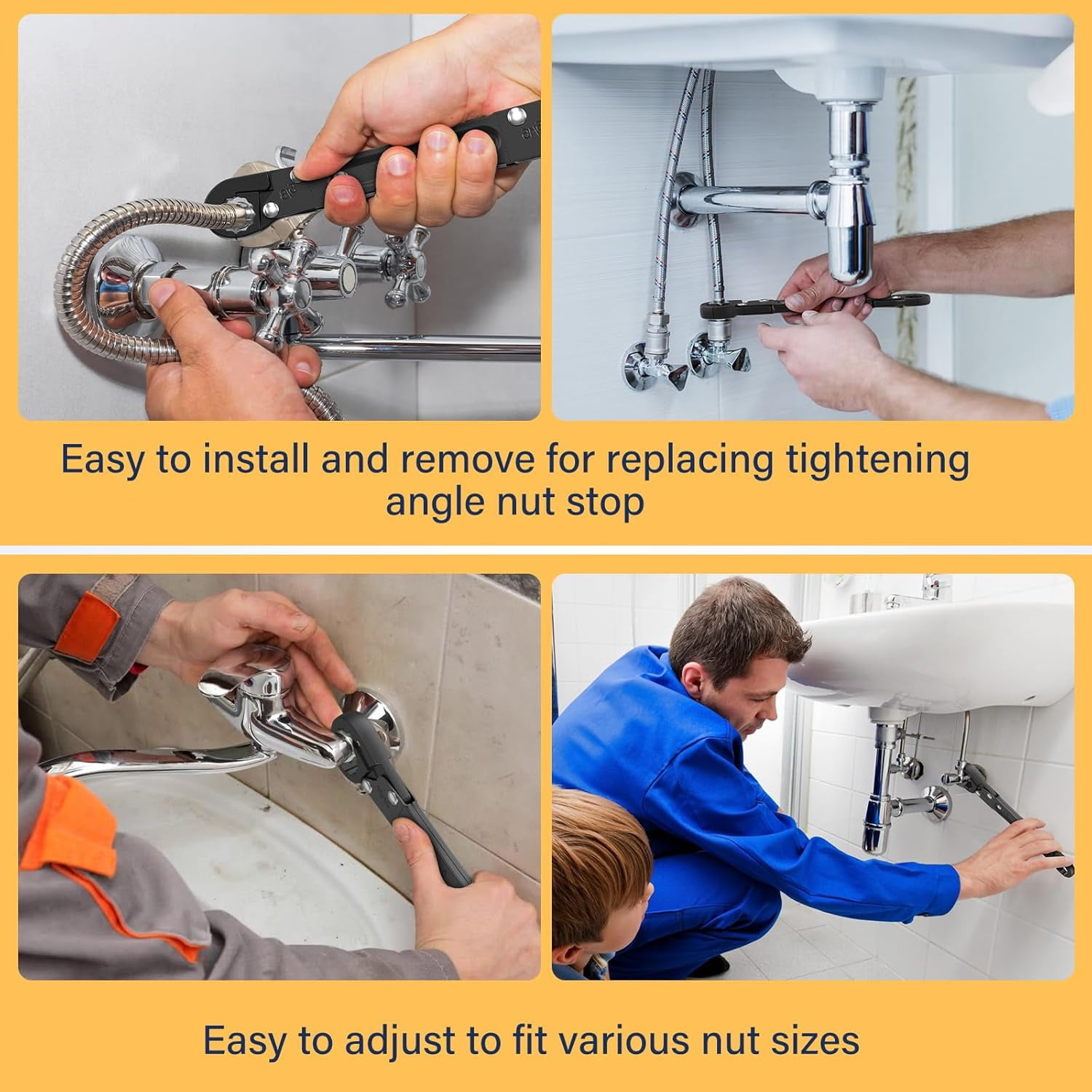 Easy to install and remove for replacing tightening angle nut stop

Easy to adjust to fit various nut sizes