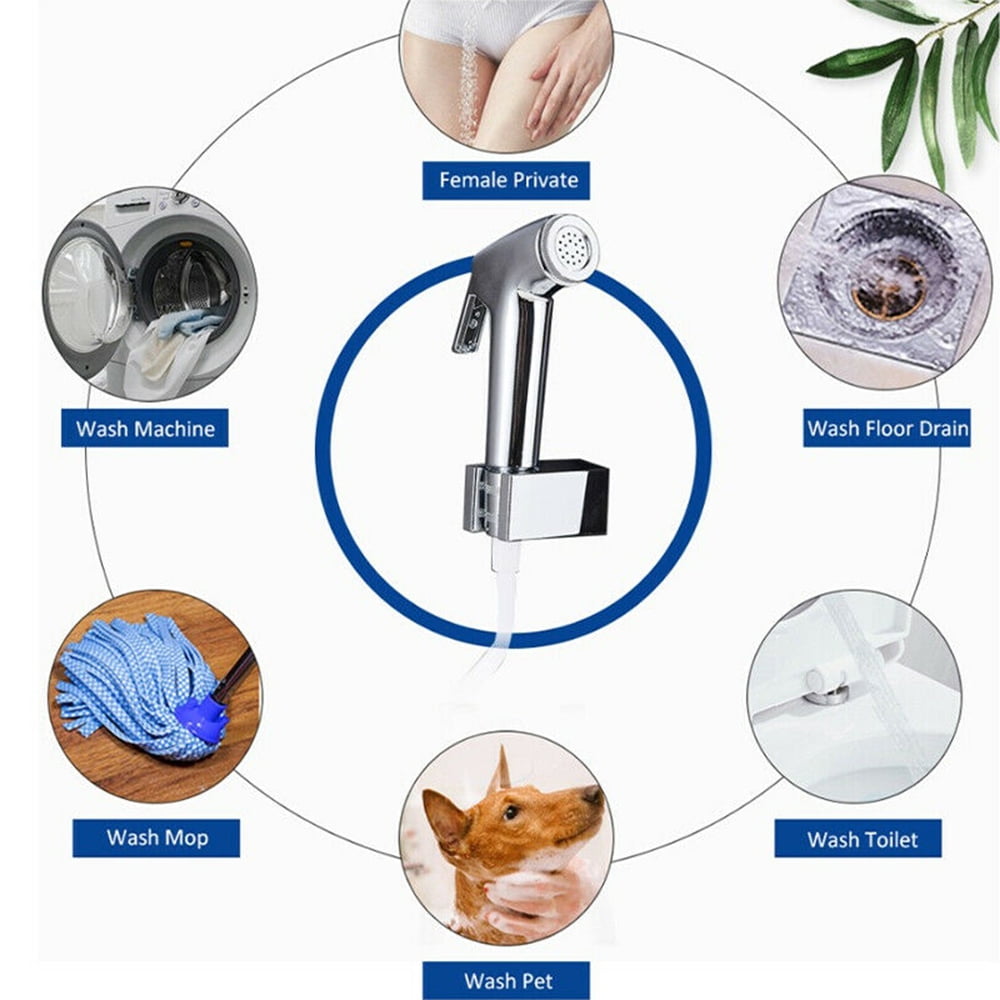 Female Private

Wash Machine

Wash Floor Drain

Wash Mop

Wash Toilet

Wash Pet