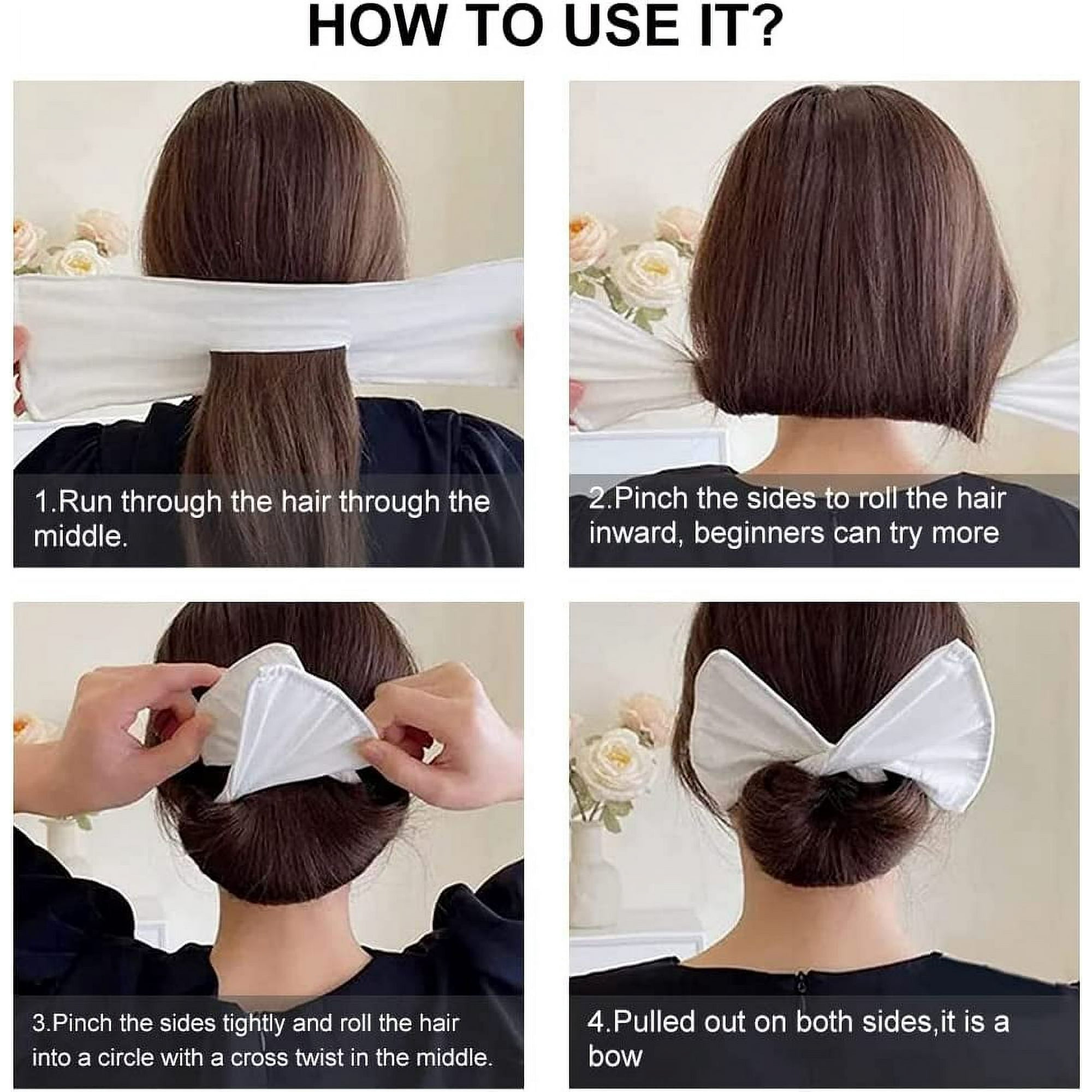 HOW TO USE IT?

1.Run through the hair through the middle.

2.Pinch the sides to roll the hair inward, beginners can try more

3.Pinch the sides tightly and roll the hair into a circle with a cross twist in the middle.

4.Pulled out on both sides,it is a bow