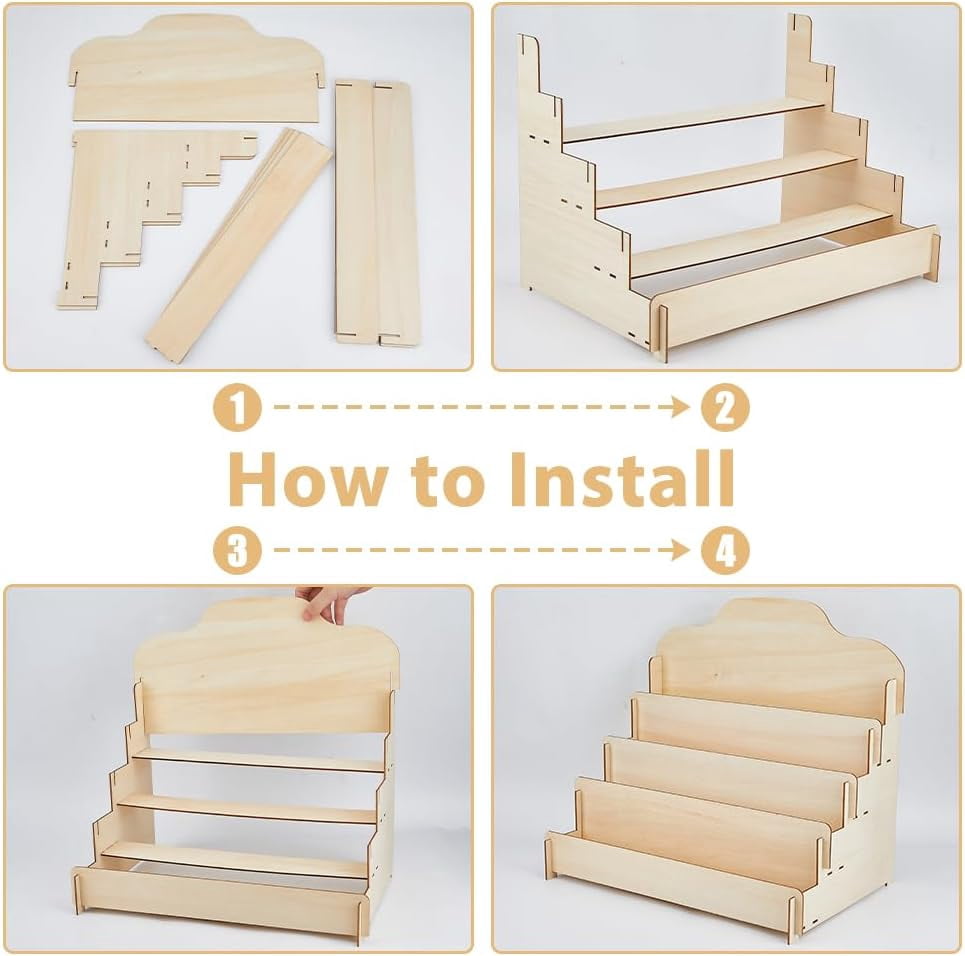 1 2
How to Install
3 4