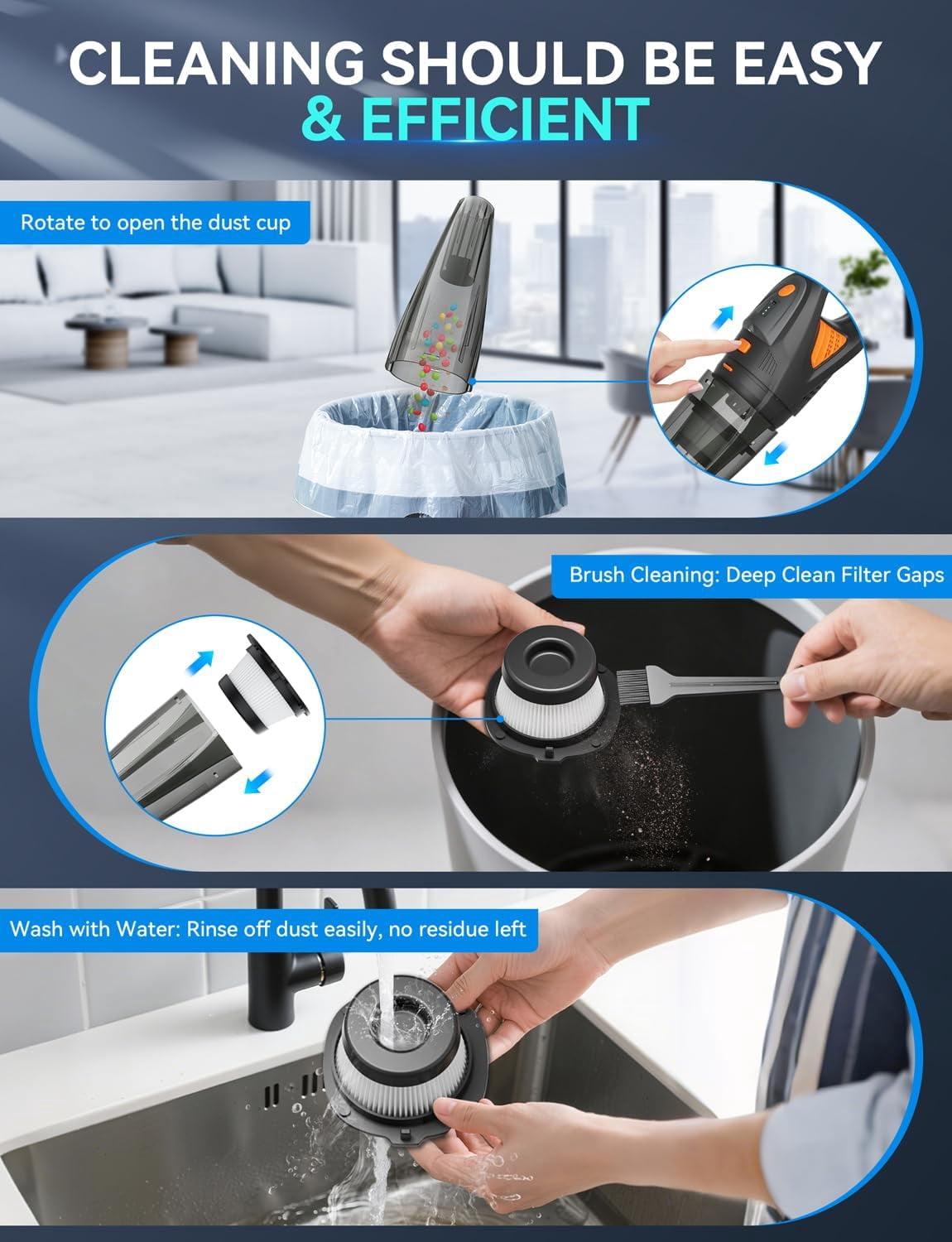 CLEANING SHOULD BE EASY & EFFICIENT

Rotate to open the dust cup

Brush Cleaning: Deep Clean Filter Gaps

Wash with Water: Rinse off dust easily, no residue left