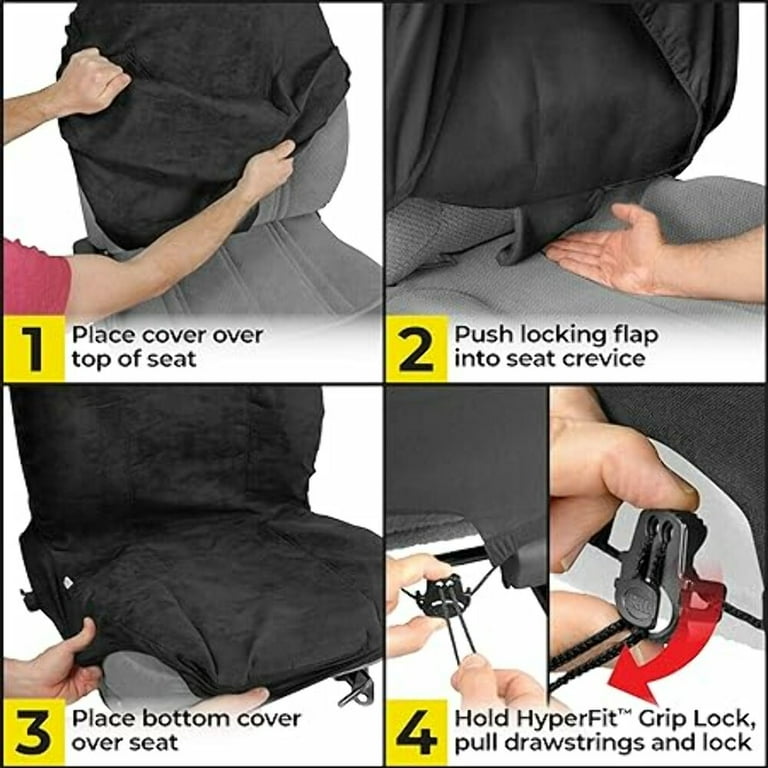 1 Place cover over top of seat

2 Push locking flap into seat crevice

3 Place bottom cover over seat

4 Hold HyperFit™ Grip Lock, pull drawstrings and lock