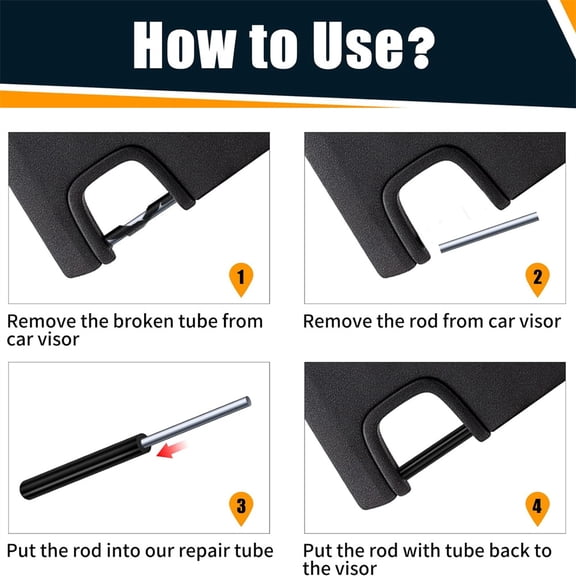 How to Use?

1

Remove the broken tube from car visor

2

Remove the rod from car visor

3

Put the rod into our repair tube

4

Put the rod with tube back to the visor