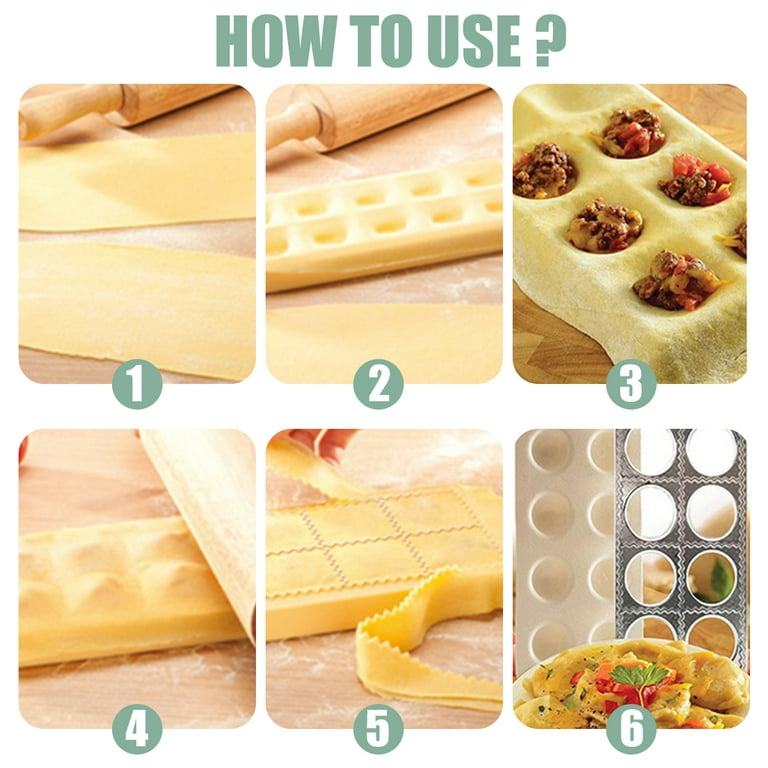 HOW TO USE ?

1

2

3

4

5

6