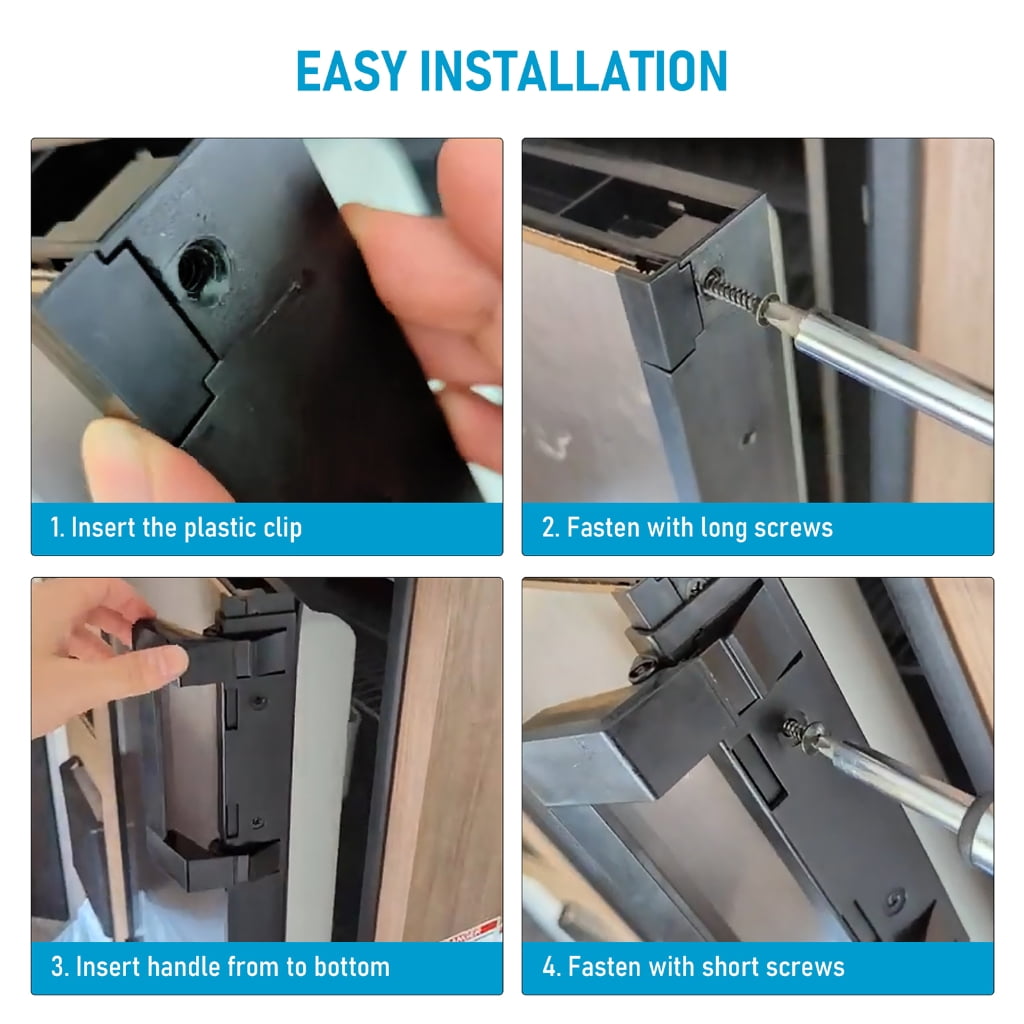 EASY INSTALLATION

1. Insert the plastic clip

2. Fasten with long screws

3. Insert handle from to bottom

4. Fasten with short screws