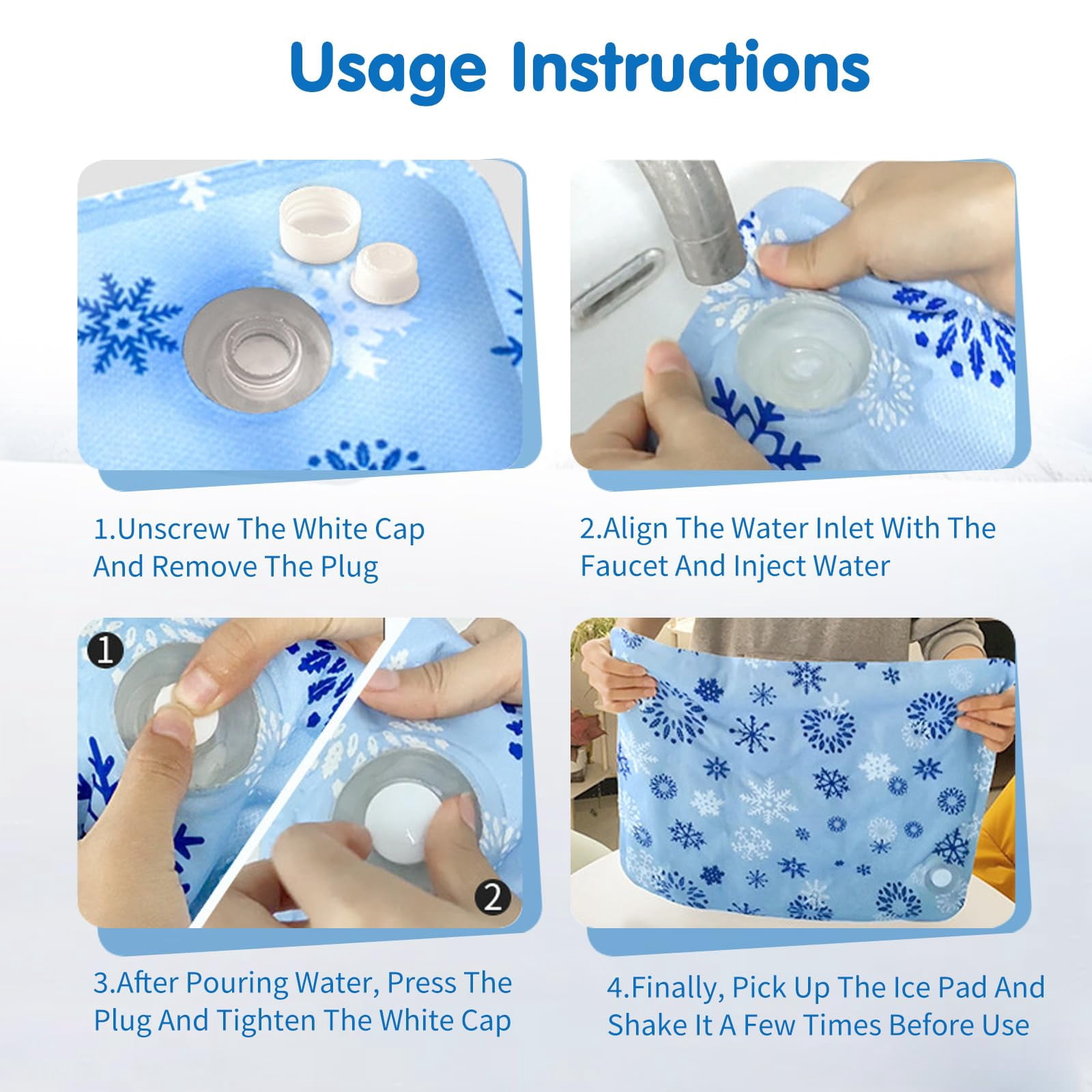 Usage Instructions

1.Unscrew The White Cap And Remove The Plug

2.Align The Water Inlet With The Faucet And Inject Water

1

2

3.After Pouring Water, Press The Plug And Tighten The White Cap

4.Finally, Pick Up The Ice Pad And Shake It A Few Times Before Use