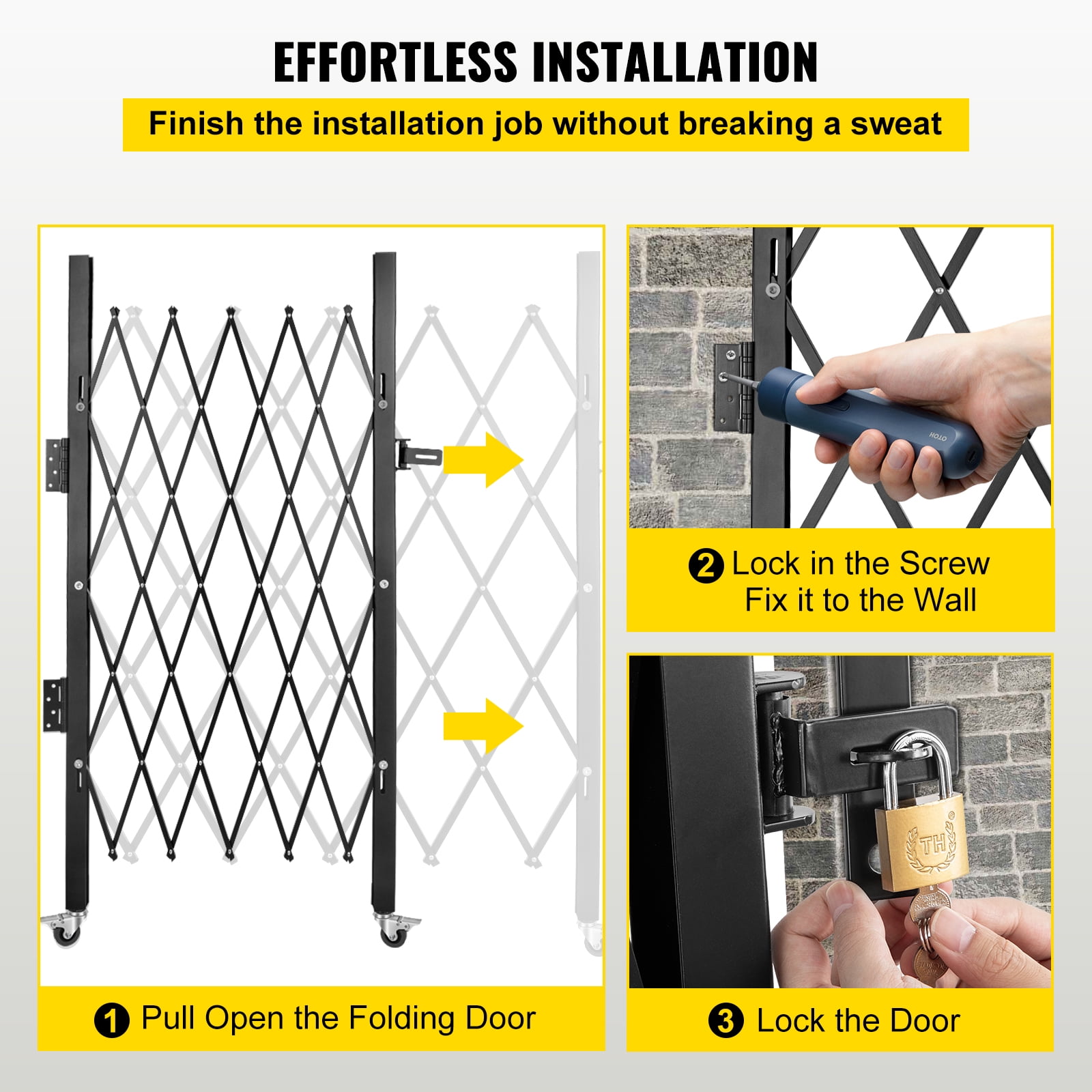 EFFORTLESS INSTALLATION

Finish the installation job without breaking a sweat

HOTO

2 Lock in the Screw
Fix it to the Wall

TH

1 Pull Open the Folding Door

3 Lock the Door