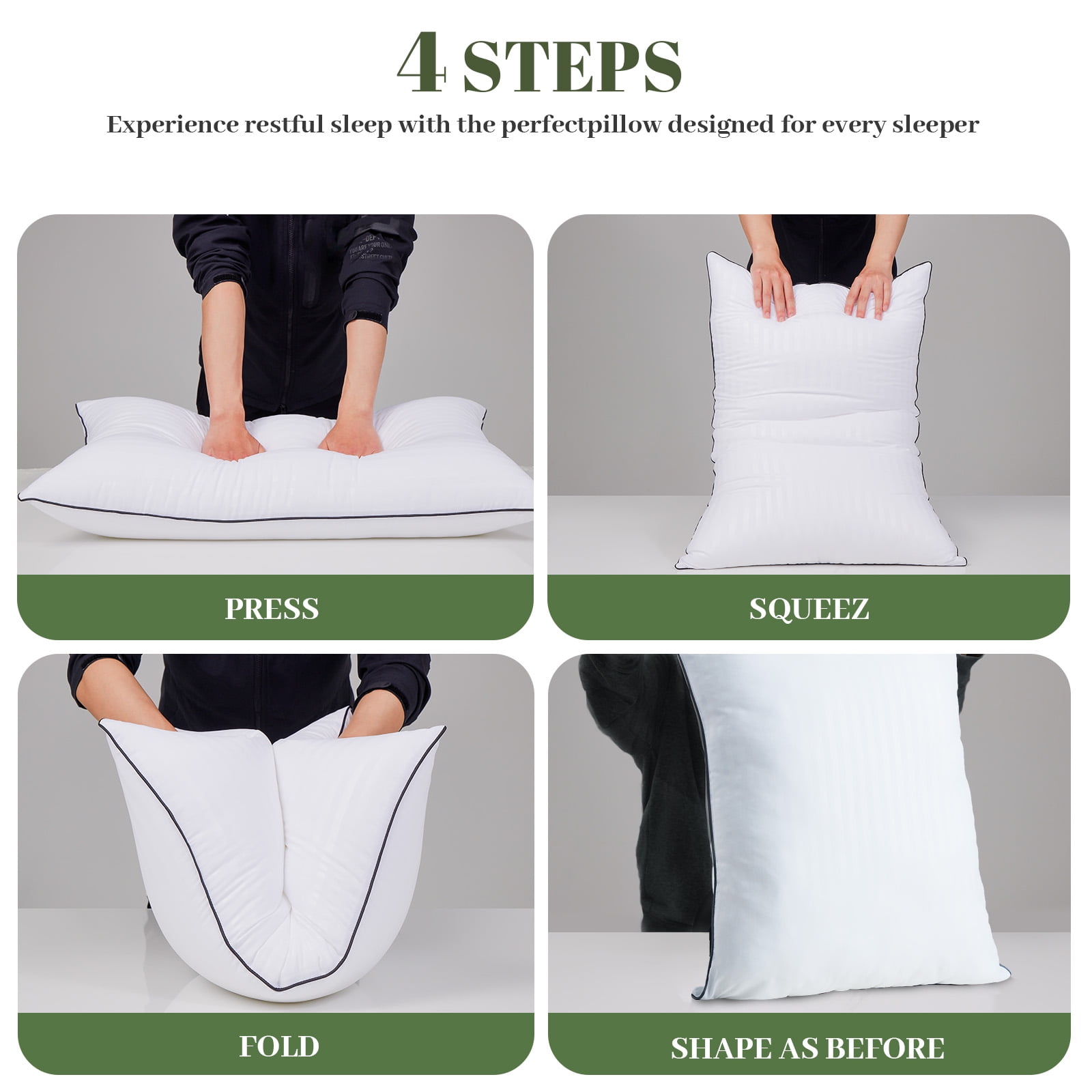 4 STEPS

Experience restful sleep with the perfectpillow designed for every sleeper

PRESS

SQUEEZ

FOLD

SHAPE AS BEFORE