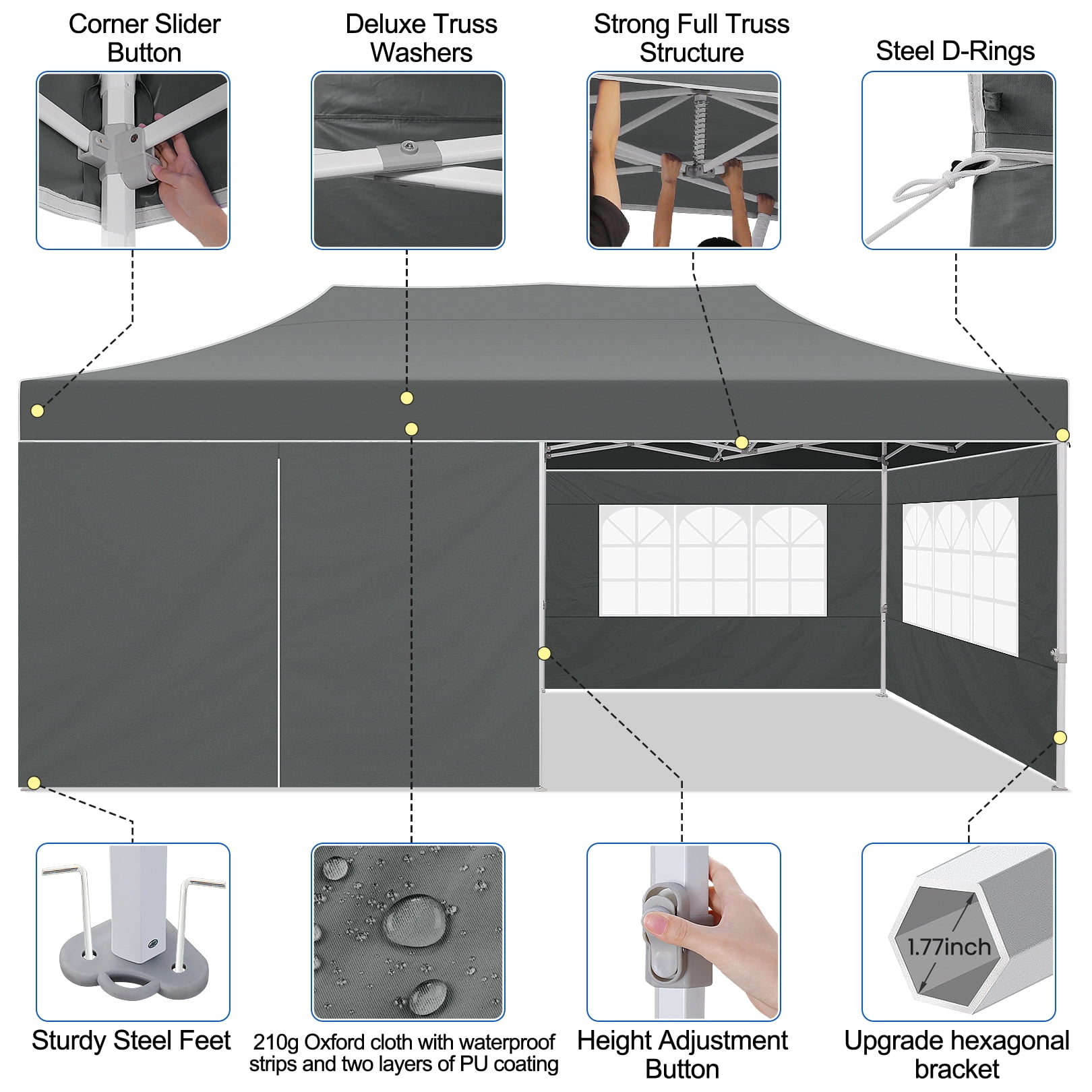 Corner Slider Button

Deluxe Truss Washers

Strong Full Truss Structure

Steel D-Rings

1.77inch

Sturdy Steel Feet

210g Oxford cloth with waterproof strips and two layers of PU coating

Height Adjustment Button

Upgrade hexagonal bracket