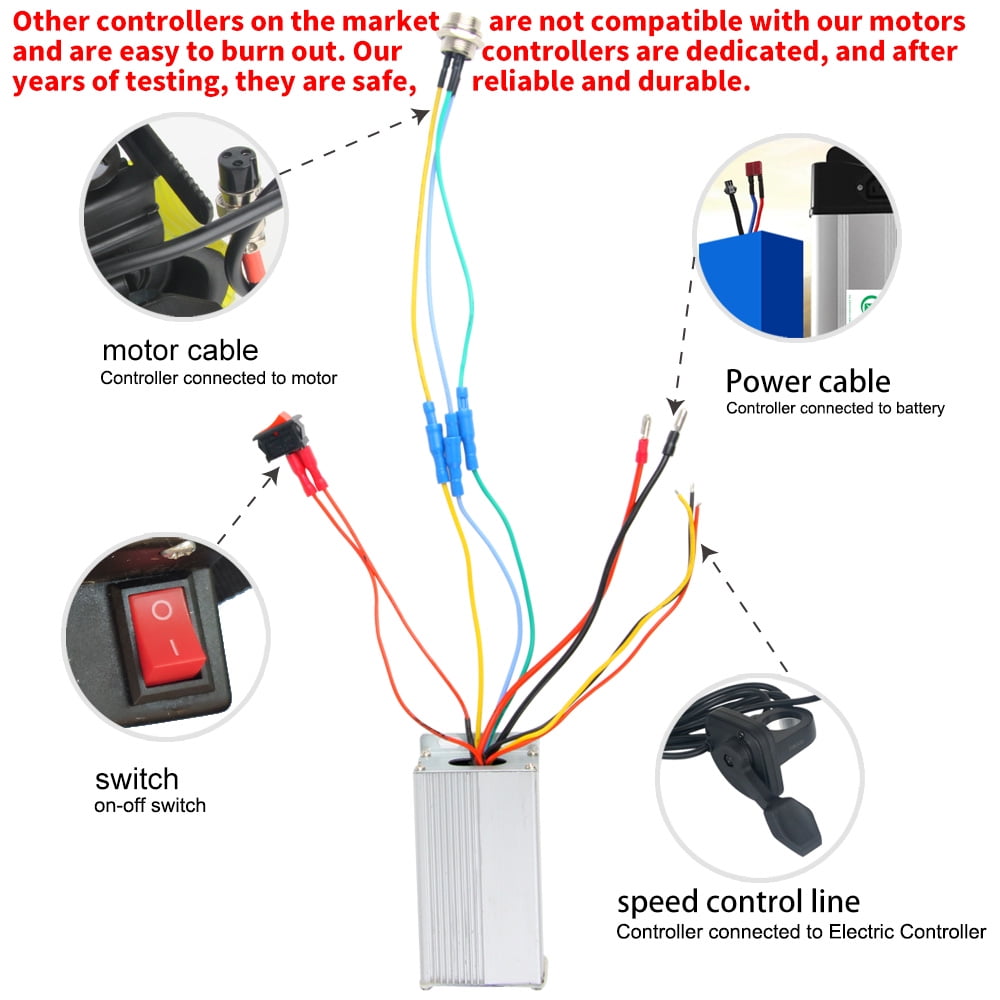 Other controllers on the market are not compatible with our motors and are easy to burn out. Our controllers are dedicated, and after years of testing, they are safe, reliable and durable.

motor cable
Controller connected to motor

Power cable
Controller connected to battery

switch
on-off switch

speed control line
Controller connected to Electric Controller