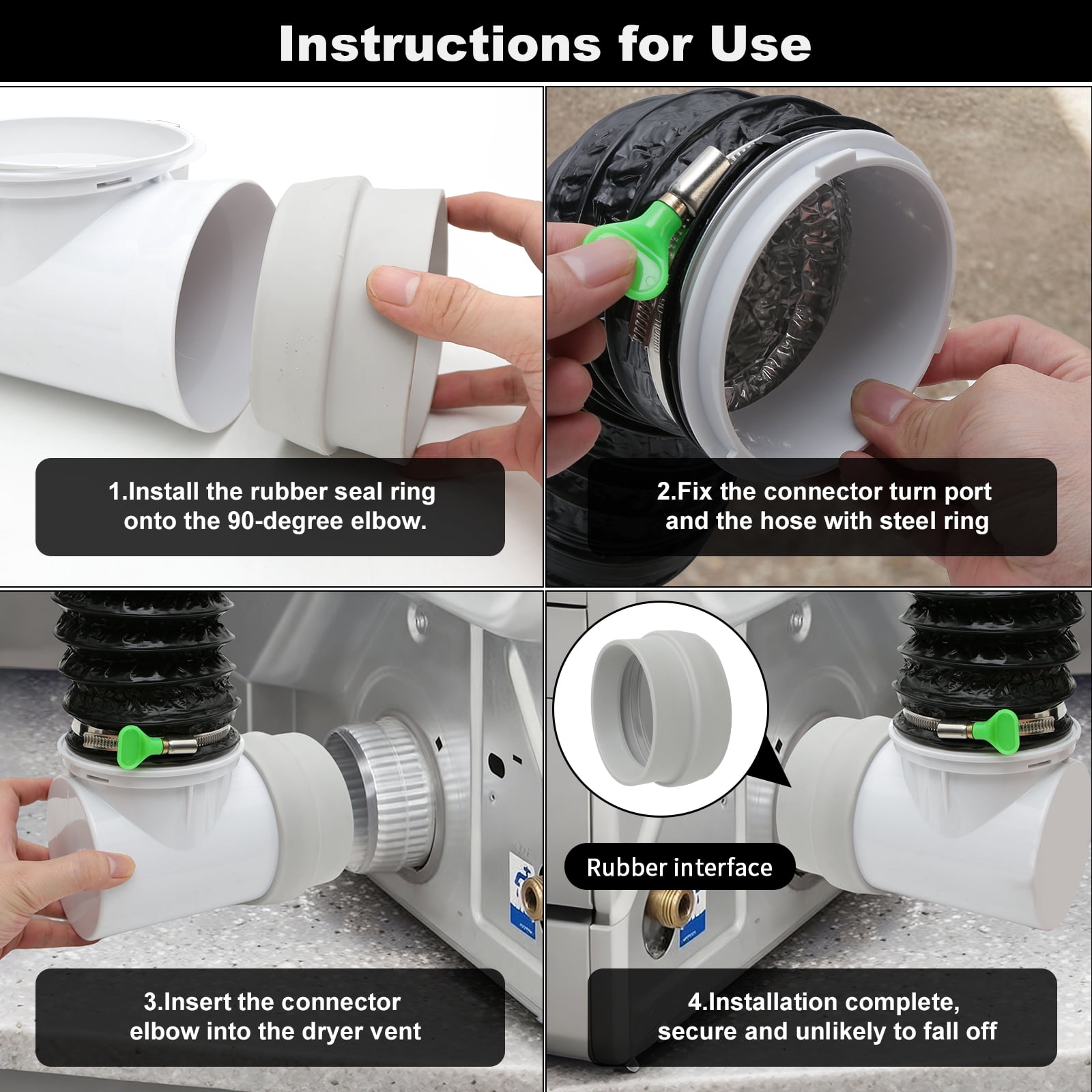 Instructions for Use

1.Install the rubber seal ring onto the 90-degree elbow.

2.Fix the connector turn port and the hose with steel ring

3.Insert the connector elbow into the dryer vent

Rubber interface

4.Installation complete, secure and unlikely to fall off