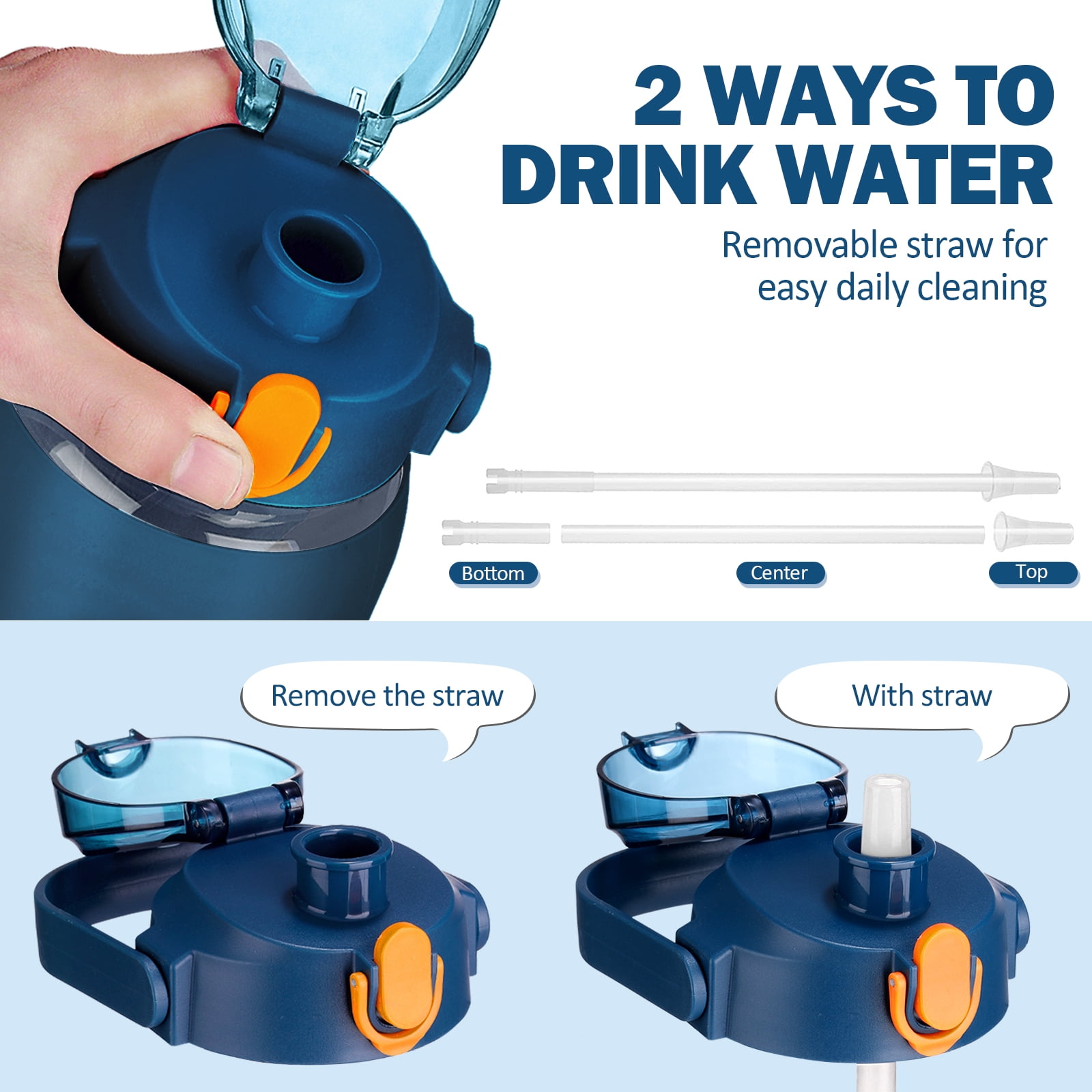 2 WAYS TO DRINK WATER

Removable straw for easy daily cleaning

Bottom

Center

Top

Remove the straw

With straw