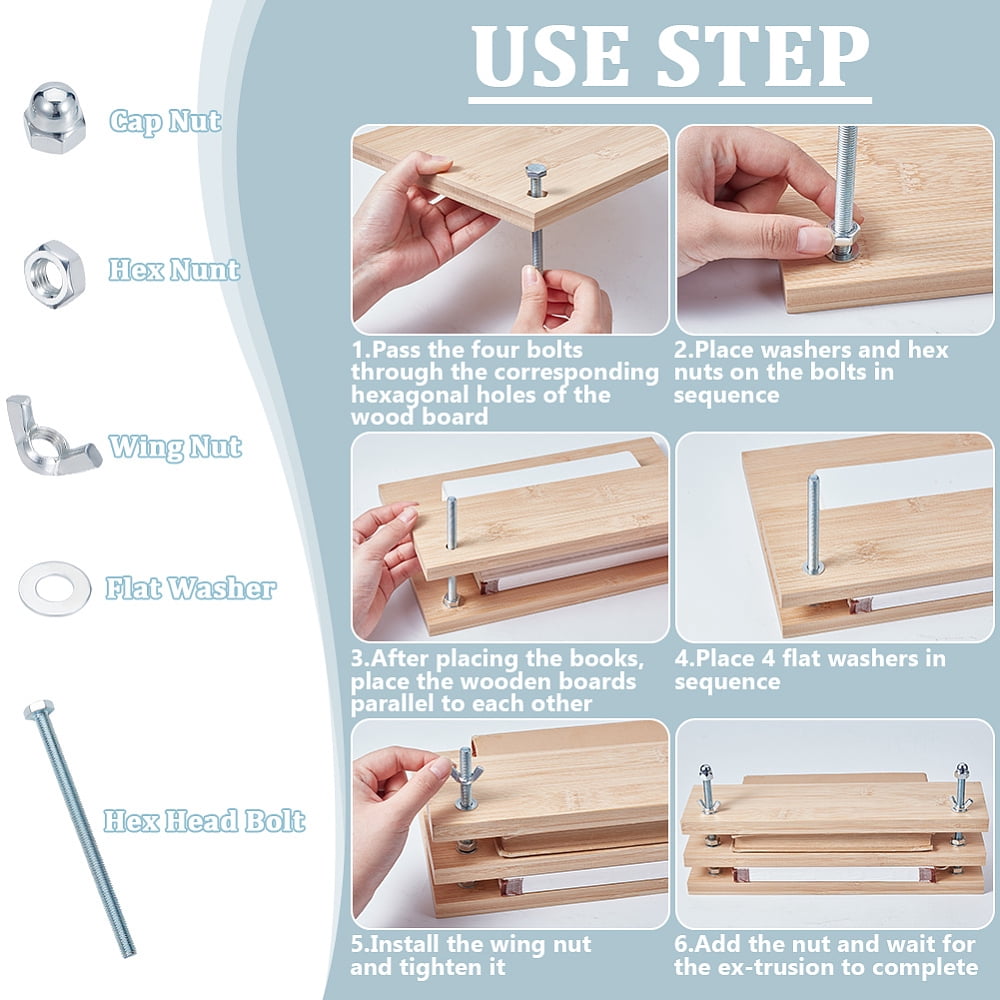 Cap Nut

Hex Nunt

Wing Nut

Flat Washer

Hex Head Bolt

USE STEP

1.Pass the four bolts through the corresponding hexagonal holes of the wood board

2.Place washers and hex nuts on the bolts in sequence

3.After placing the books, place the wooden boards parallel to each other

4.Place 4 flat washers in sequence

5.Install the wing nut and tighten it

6.Add the nut and wait for the ex-trusion to complete