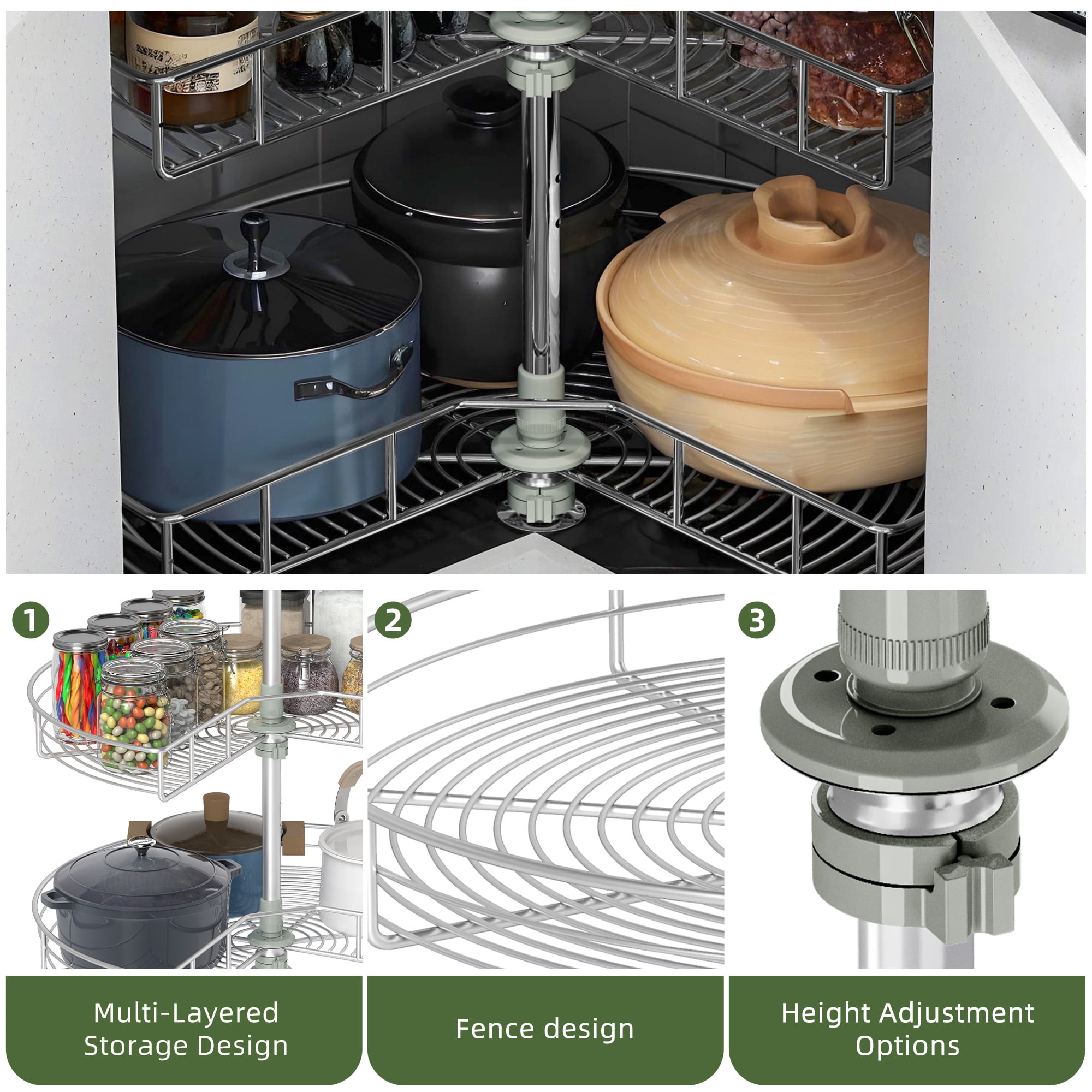 1

Multi-Layered
Storage Design

2

Fence design

3

Height Adjustment
Options