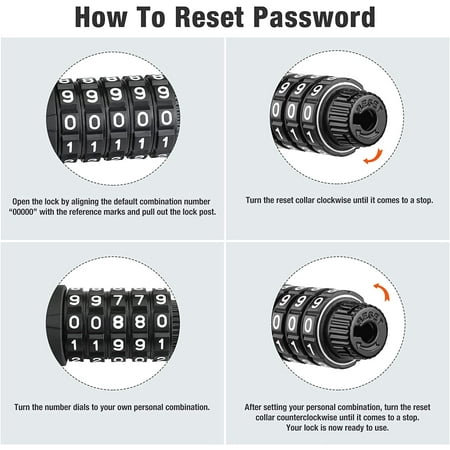 How To Reset Password

9 9 9 9 9
0 0 0 0 0
1 1 1 1 1

Open the lock by aligning the default combination number "00000" with the reference marks and pull out the lock post.

9 9 9
0 0 0
1 1 1
RESET

Turn the reset collar clockwise until it comes to a stop.

9 9 7 7 9
0 0 8 8 0
1 1 9 9 1

Turn the number dials to your own personal combination.

9 9 9
0 0 0
1 1 1
RESET

After setting your personal combination, turn the reset collar counterclockwise until it comes to a stop. Your lock is now ready to use.