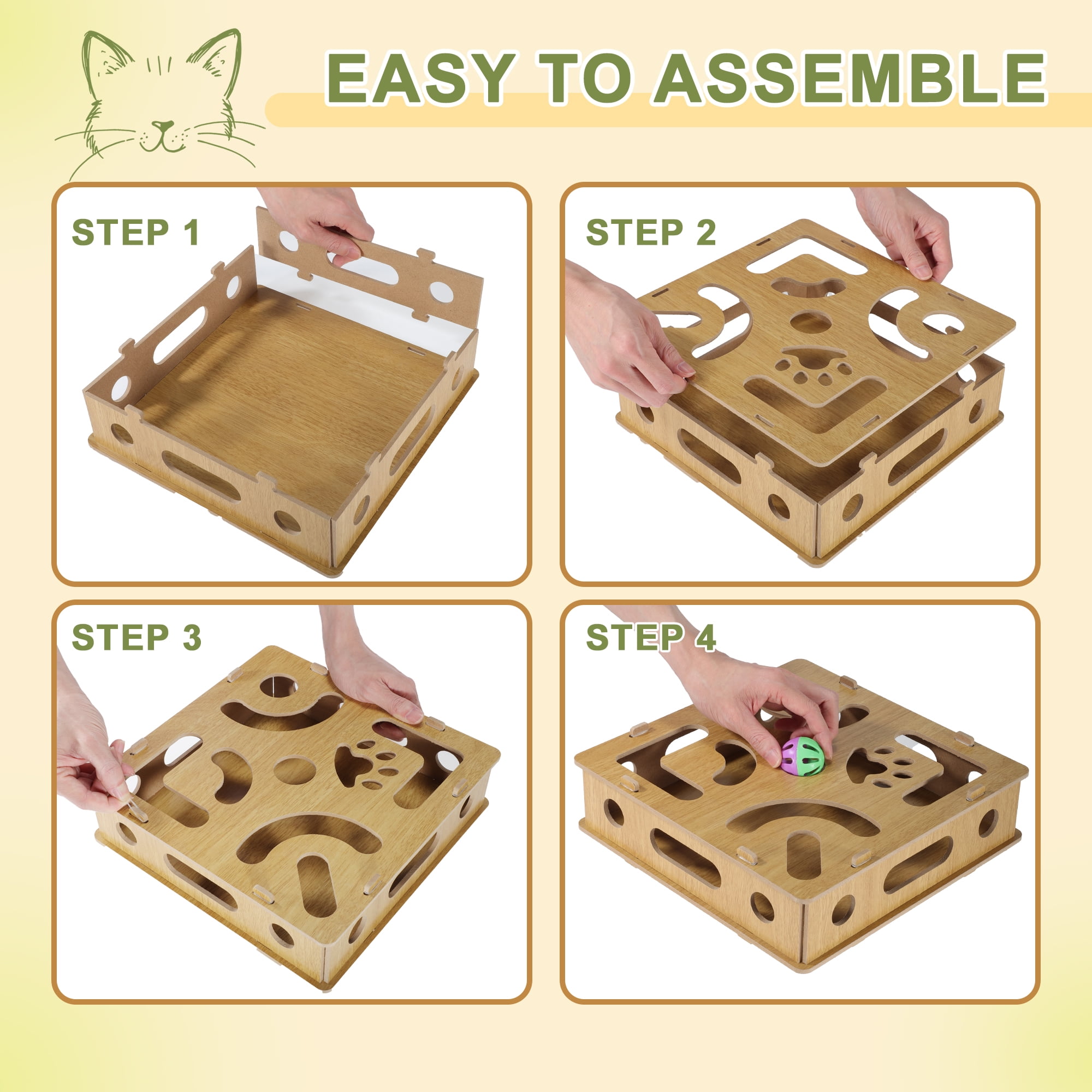 EASY TO ASSEMBLE

STEP 1

STEP 2

STEP 3

STEP 4