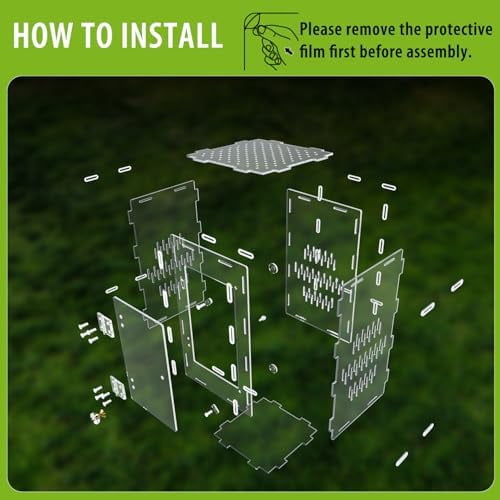 HOW TO INSTALL

Please remove the protective film first before assembly.