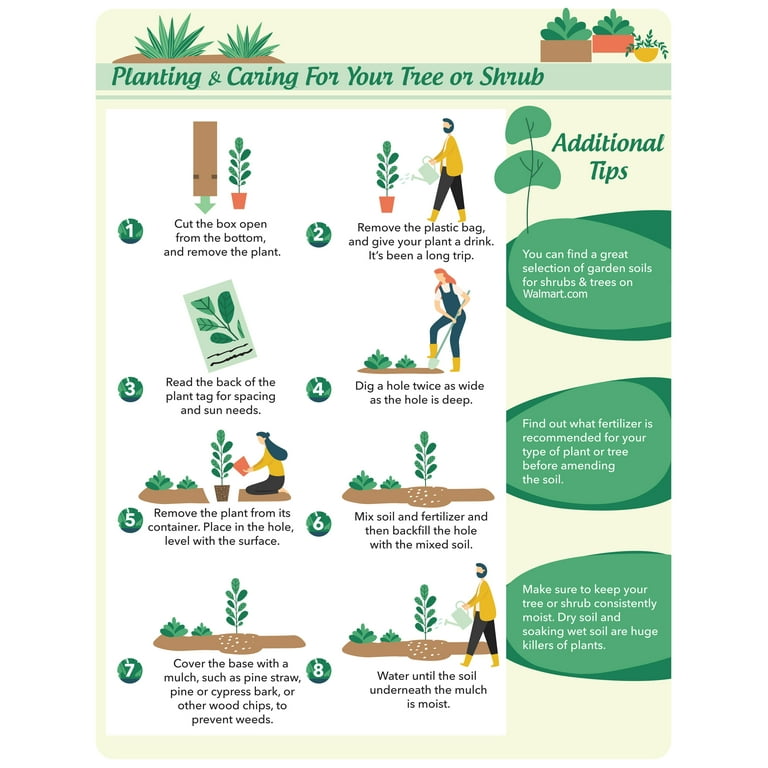 Planting & Caring For Your Tree or Shrub

1 Cut the box open from the bottom, and remove the plant.

2 Remove the plastic bag, and give your plant a drink. It's been a long trip.

3 Read the back of the plant tag for spacing and sun needs.

4 Dig a hole twice as wide as the hole is deep.

5 Remove the plant from its container. Place in the hole, level with the surface.

6 Mix soil and fertilizer and then backfill the hole with the mixed soil.

7 Cover the base with a mulch, such as pine straw, pine or cypress bark, or other wood chips, to prevent weeds.

8 Water until the soil underneath the mulch is moist.

Additional Tips

You can find a great selection of garden soils for shrubs & trees on Walmart.com

Find out what fertilizer is recommended for your type of plant or tree before amending the soil.

Make sure to keep your tree or shrub consistently moist. Dry soil and soaking wet soil are huge killers of plants.