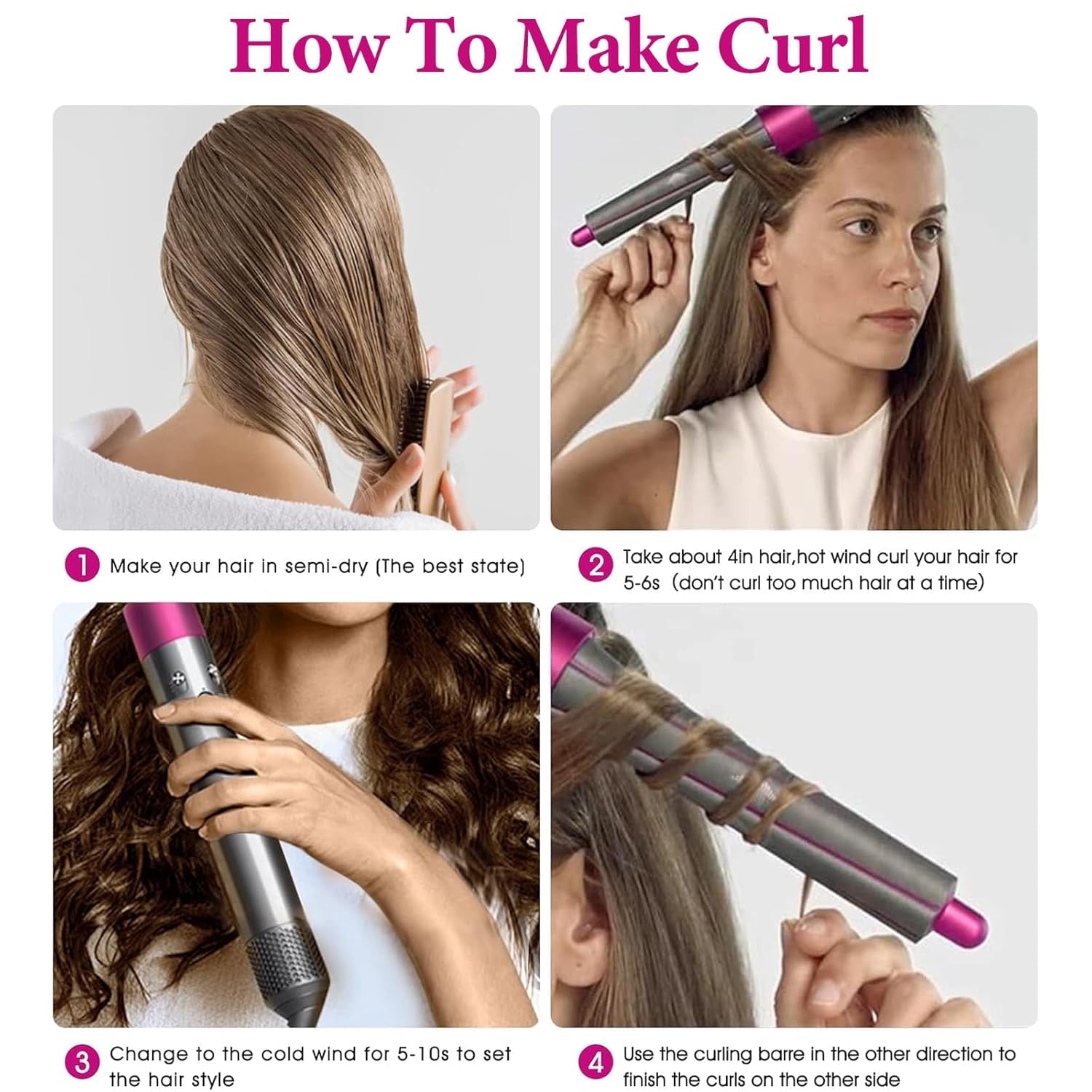 How To Make Curl

1 Make your hair in semi-dry (The best state)

2 Take about 4in hair,hot wind curl your hair for 5-6s (don't curl too much hair at a time)

3 Change to the cold wind for 5-10s to set the hair style

4 Use the curling barre in the other direction to finish the curls on the other side