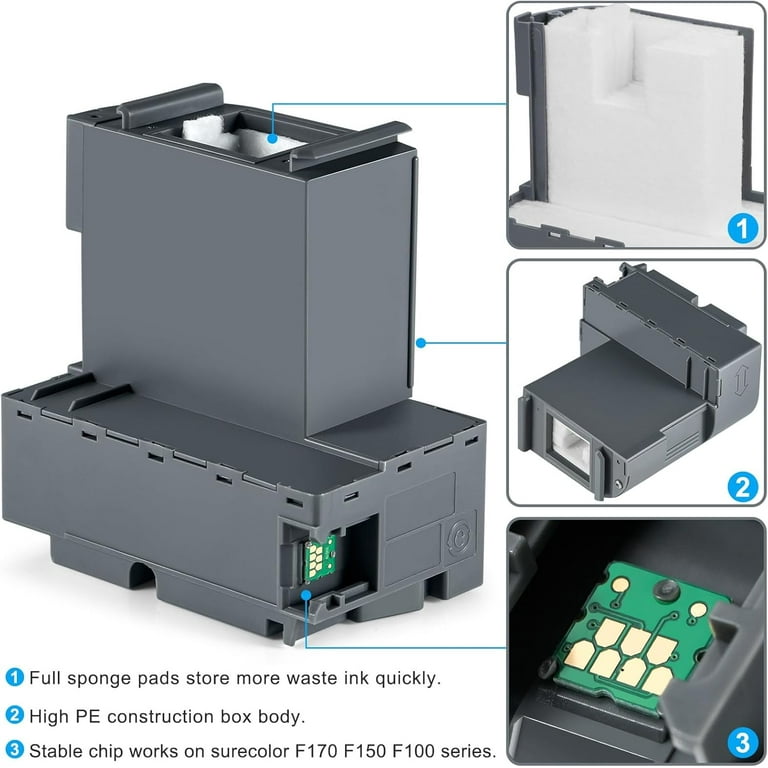 1

2

3

1 Full sponge pads store more waste ink quickly.

2 High PE construction box body.

3 Stable chip works on surecolor F170 F150 F100 series.