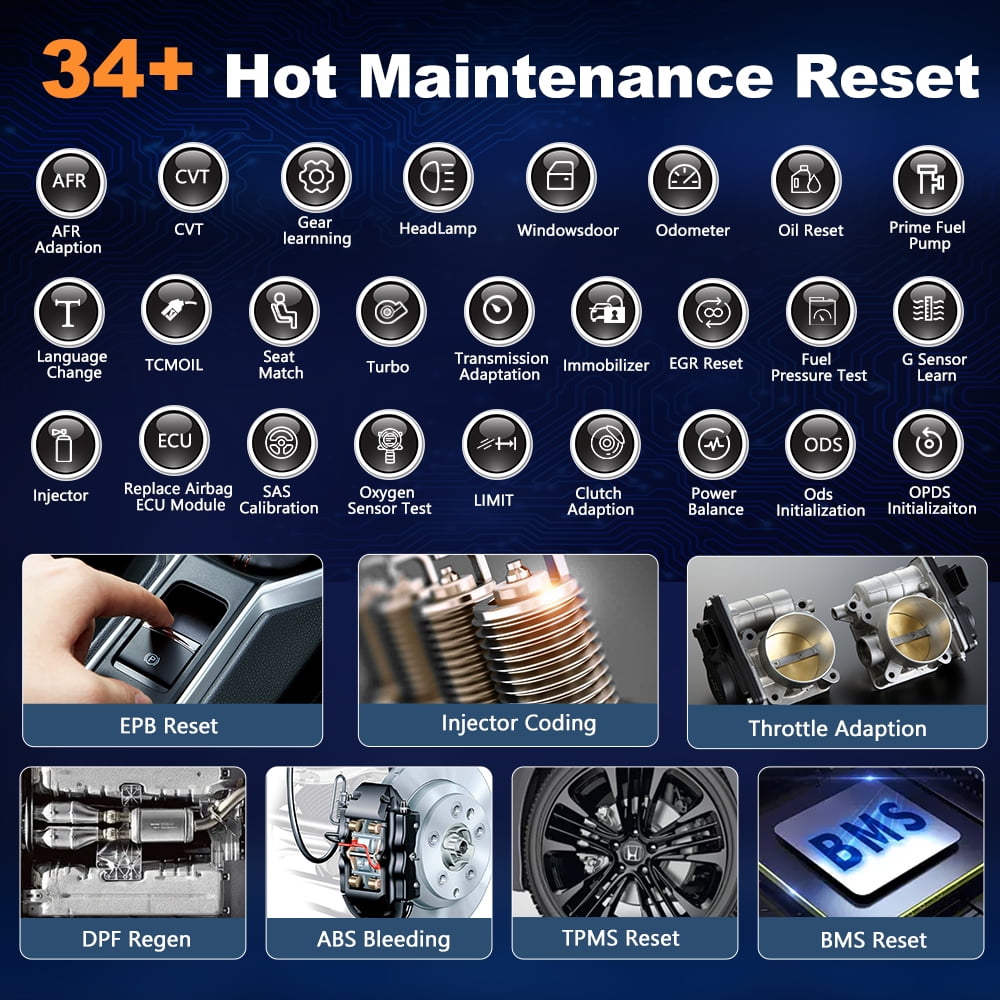 34+ Hot Maintenance Reset

AFR
AFR Adaption

CVT
CVT

Gear learnning

HeadLamp

Windowsdoor

Odometer

Oil Reset

Prime Fuel Pump

Language Change

TCMOIL

Seat Match

Turbo

Transmission Adaptation

Immobilizer

EGR Reset

Fuel Pressure Test

G Sensor Learn

Injector

ECU
Replace Airbag ECU Module

SAS Calibration

Oxygen Sensor Test

LIMIT

Clutch Adaption

Power Balance

ODS
Ods Initialization

OPDS Initializaiton

EPB Reset

Injector Coding

Throttle Adaption

DPF Regen

ABS Bleeding

TPMS Reset

BMS

BMS Reset