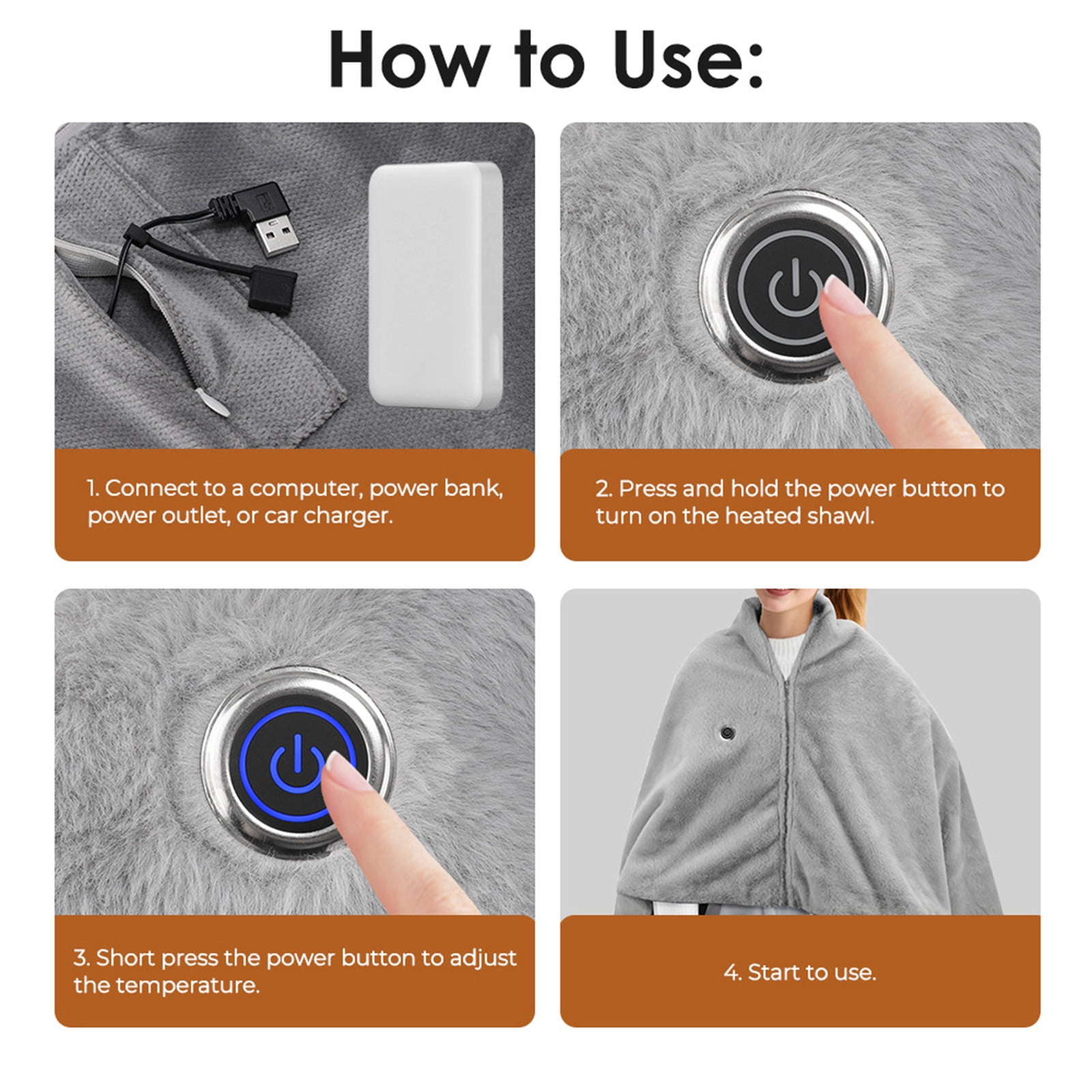 How to Use:

1. Connect to a computer, power bank, power outlet, or car charger.

2. Press and hold the power button to turn on the heated shawl.

3. Short press the power button to adjust the temperature.

4. Start to use.