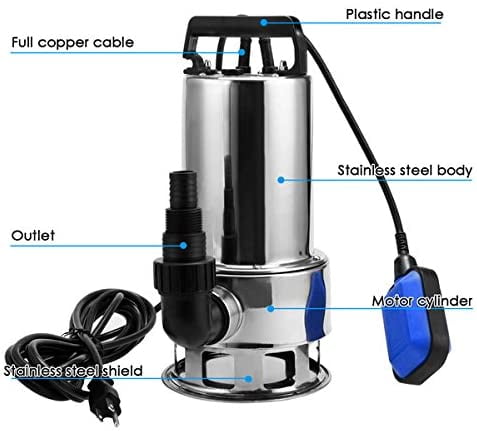 Plastic handle

Full copper cable

Stainless steel body

Outlet

Motor cylinder

Stainless steel shield