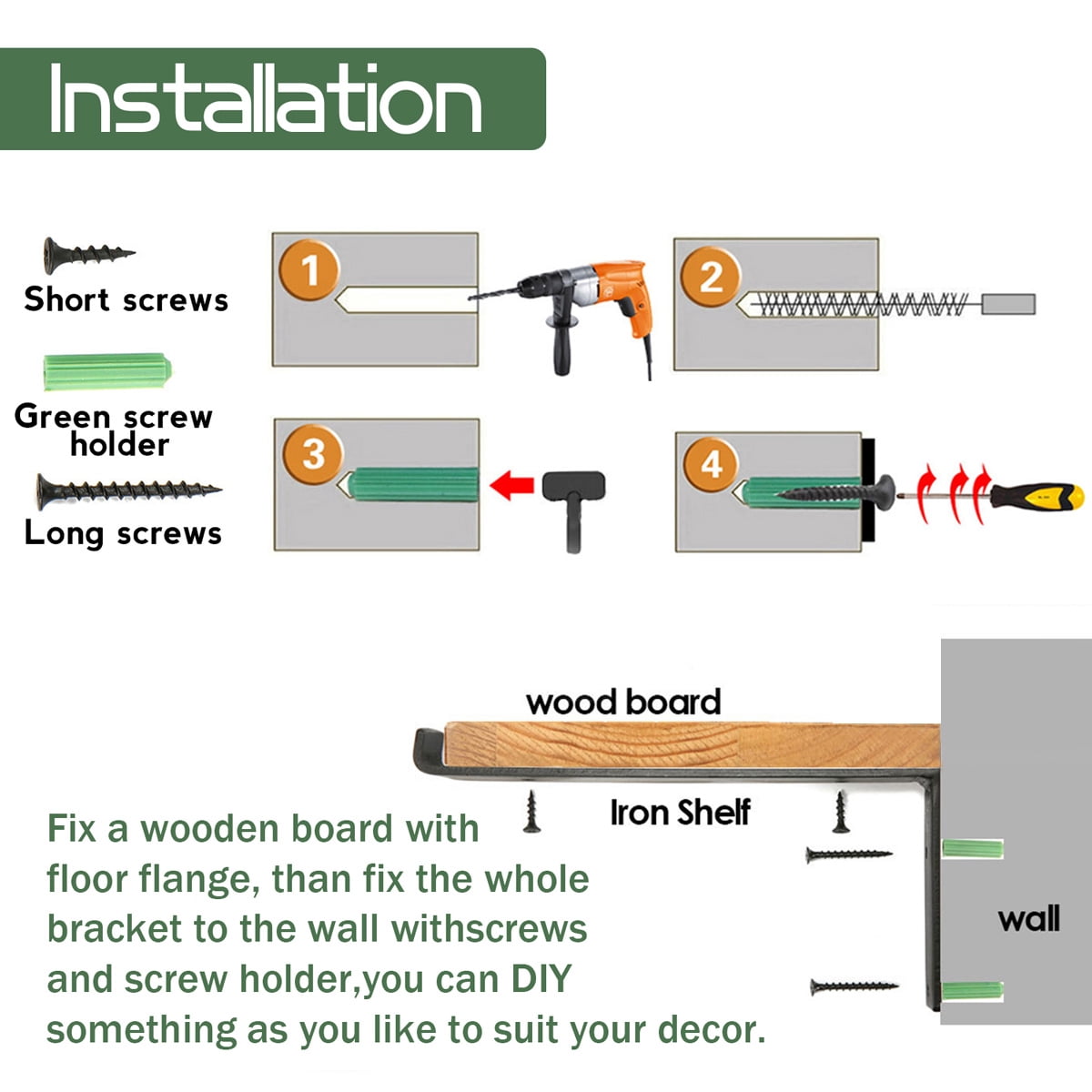 Installation

Short screws

Green screw holder

Long screws

1

2

3

4

wood board

Iron Shelf

wall

Fix a wooden board with floor flange, than fix the whole bracket to the wall withscrews and screw holder,you can DIY something as you like to suit your decor.