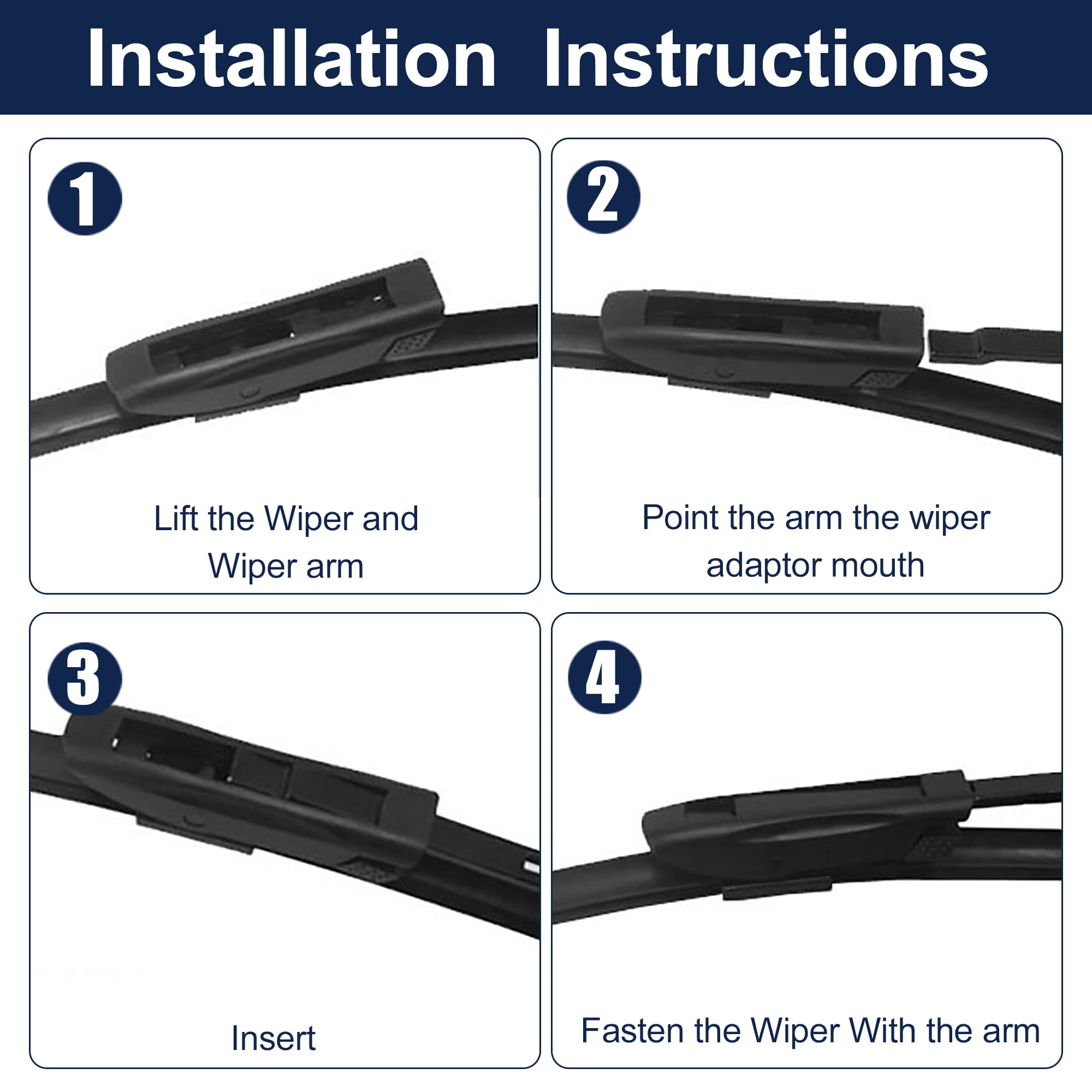 Installation Instructions

1

Lift the Wiper and Wiper arm

2

Point the arm the wiper adaptor mouth

3

Insert

4

Fasten the Wiper With the arm