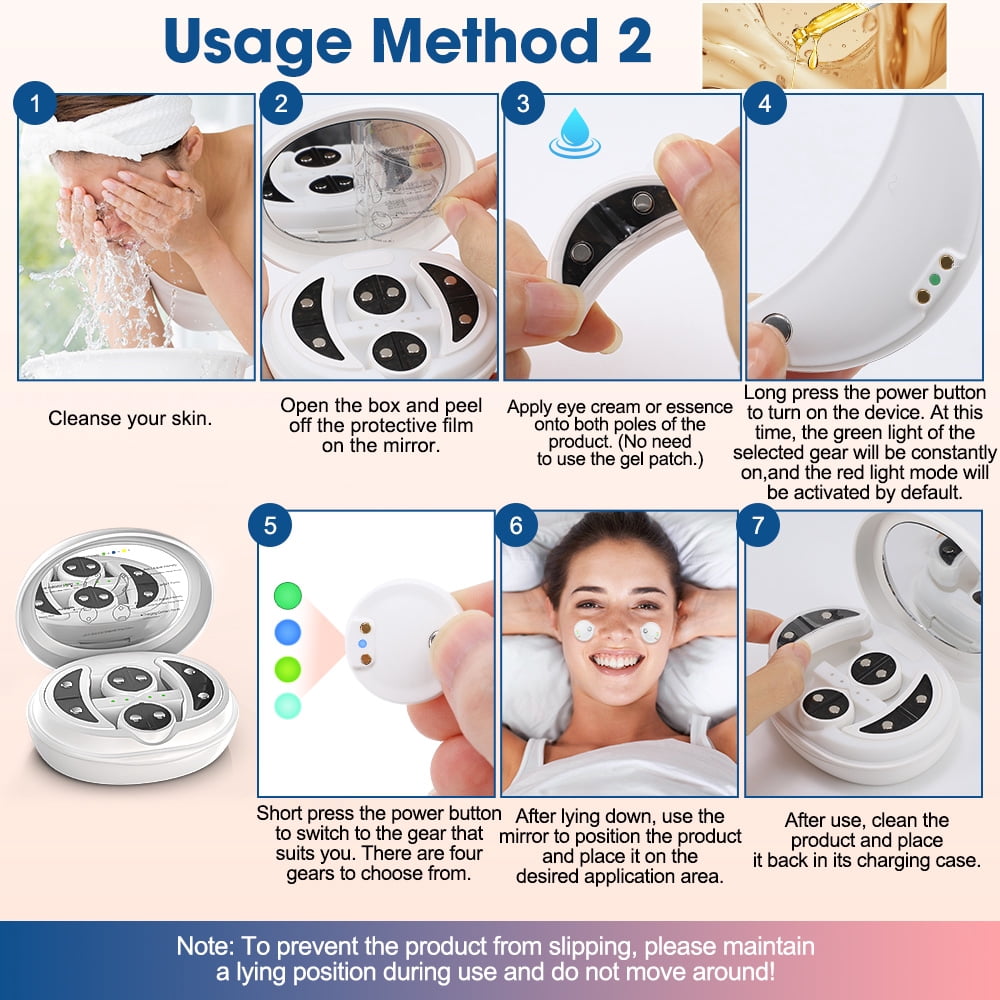 Usage Method 2

1

Cleanse your skin.

2

Open the box and peel off the protective film on the mirror.

3

Apply eye cream or essence onto both poles of the product. (No need to use the gel patch.)

4

Long press the power button to turn on the device. At this time, the green light of the selected gear will be constantly on,and the red light mode will be activated by default.

5

Short press the power button to switch to the gear that suits you. There are four gears to choose from.

6

After lying down, use the mirror to position the product and place it on the desired application area.

7

After use, clean the product and place it back in its charging case.

Note: To prevent the product from slipping, please maintain a lying position during use and do not move around!