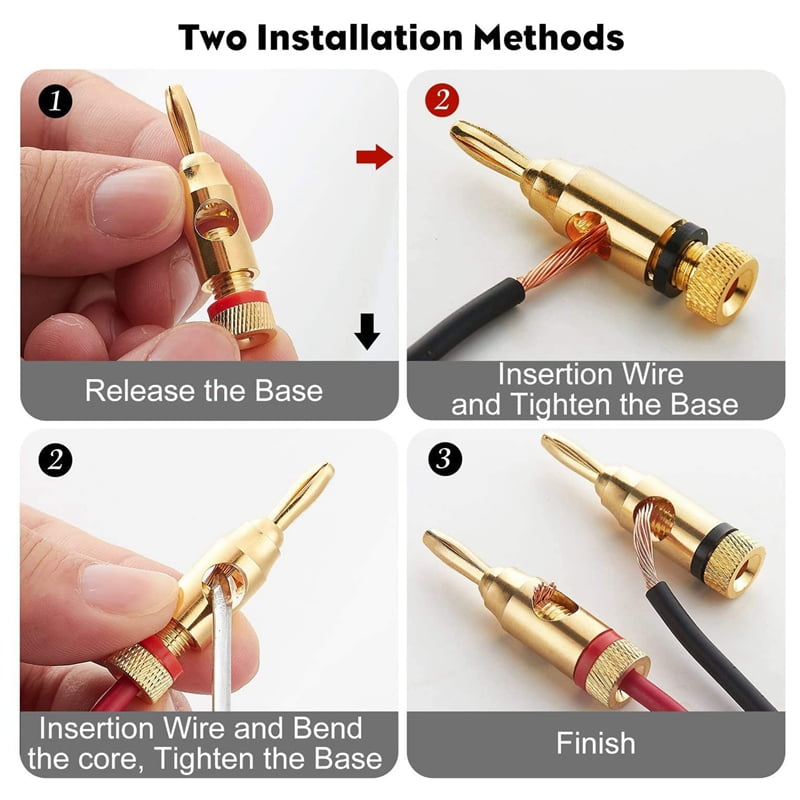 Two Installation Methods

1

Release the Base

2

Insertion Wire and Tighten the Base

2

Insertion Wire and Bend the core, Tighten the Base

3

Finish