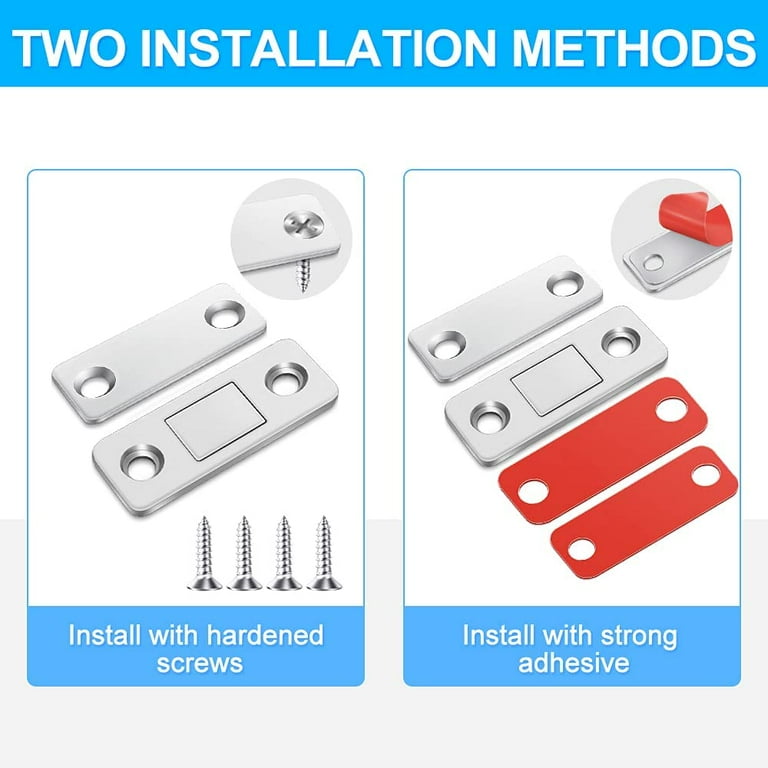 TWO INSTALLATION METHODS

Install with hardened screws

Install with strong adhesive